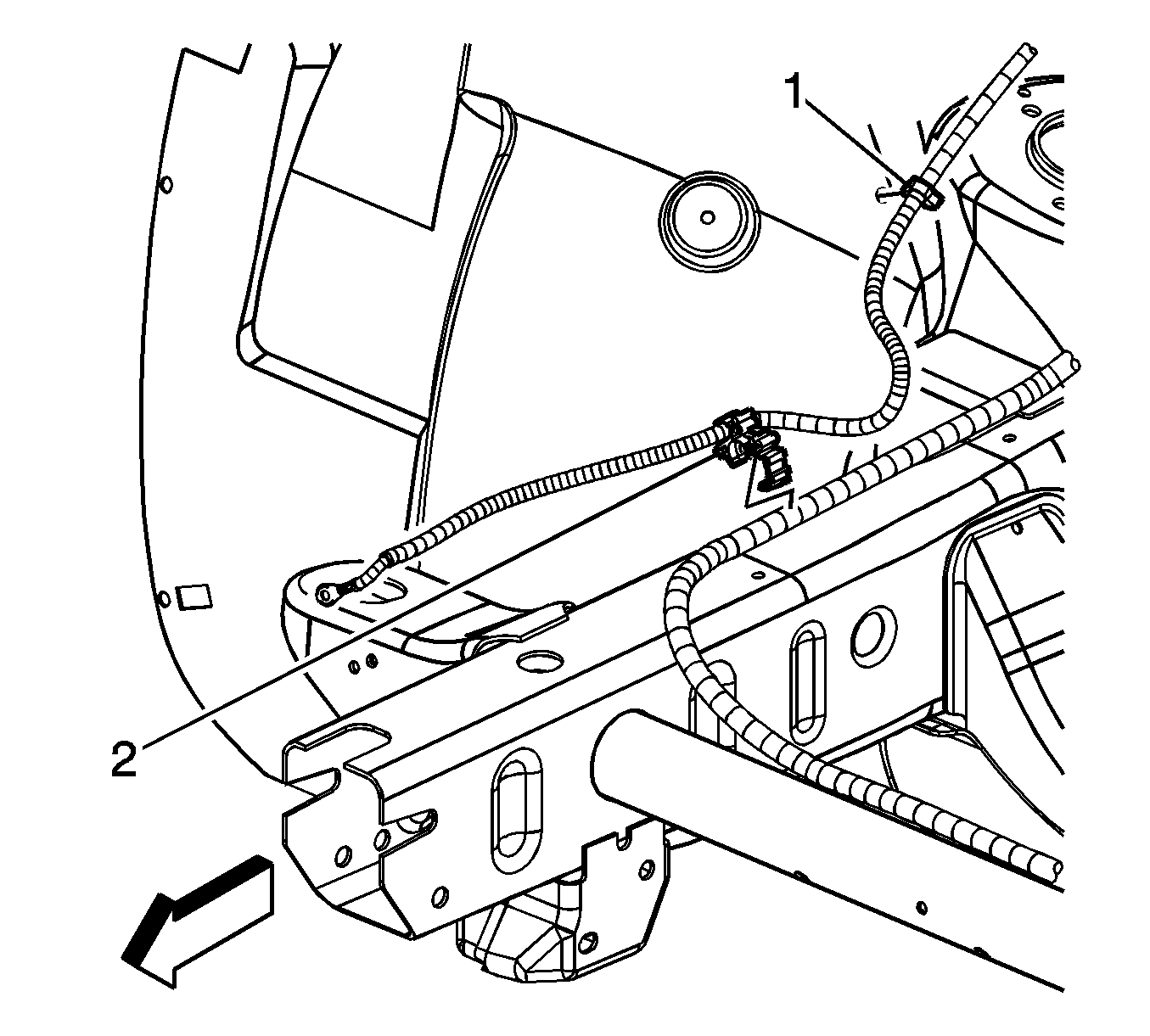 1

2