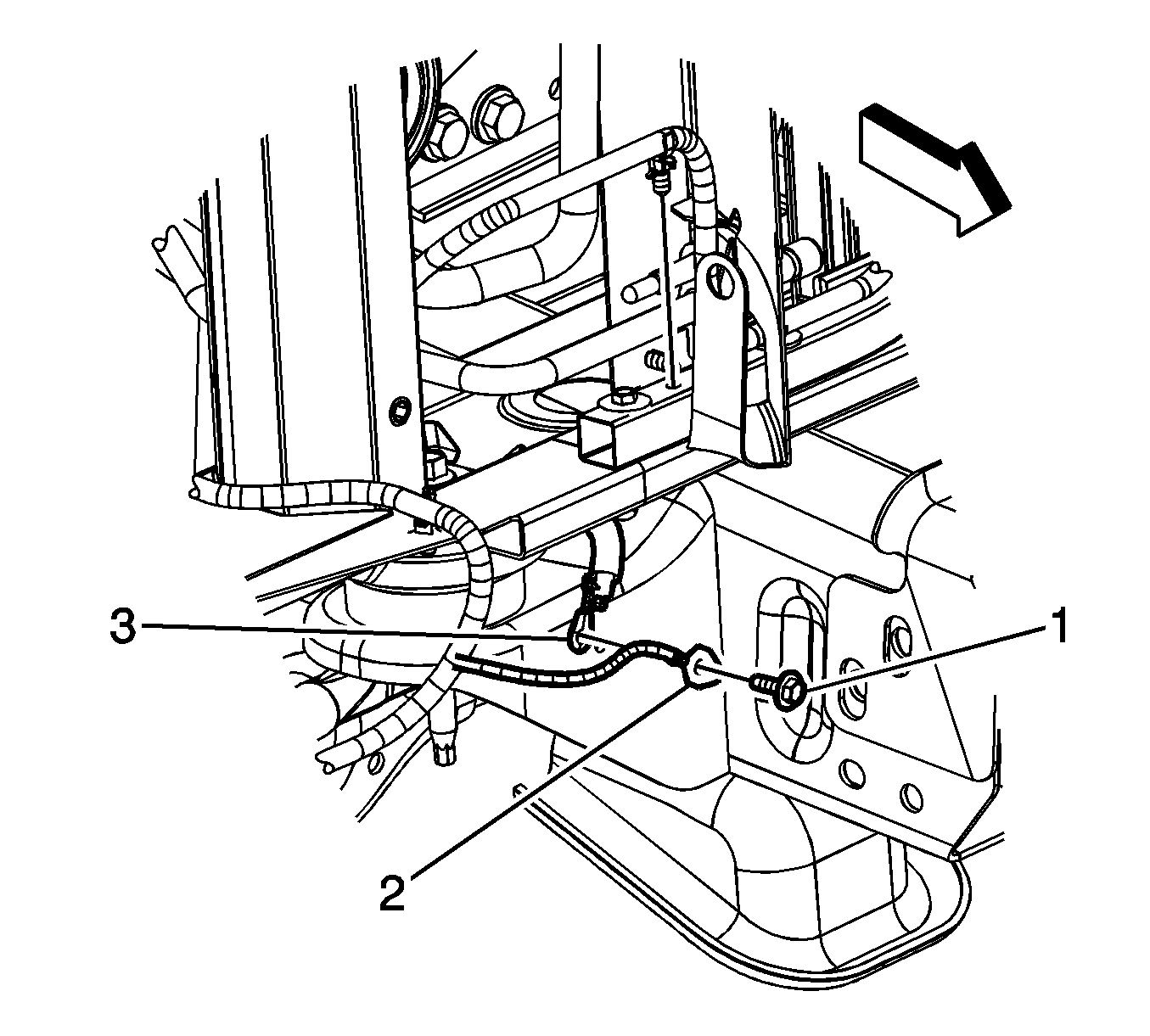 3
1
2