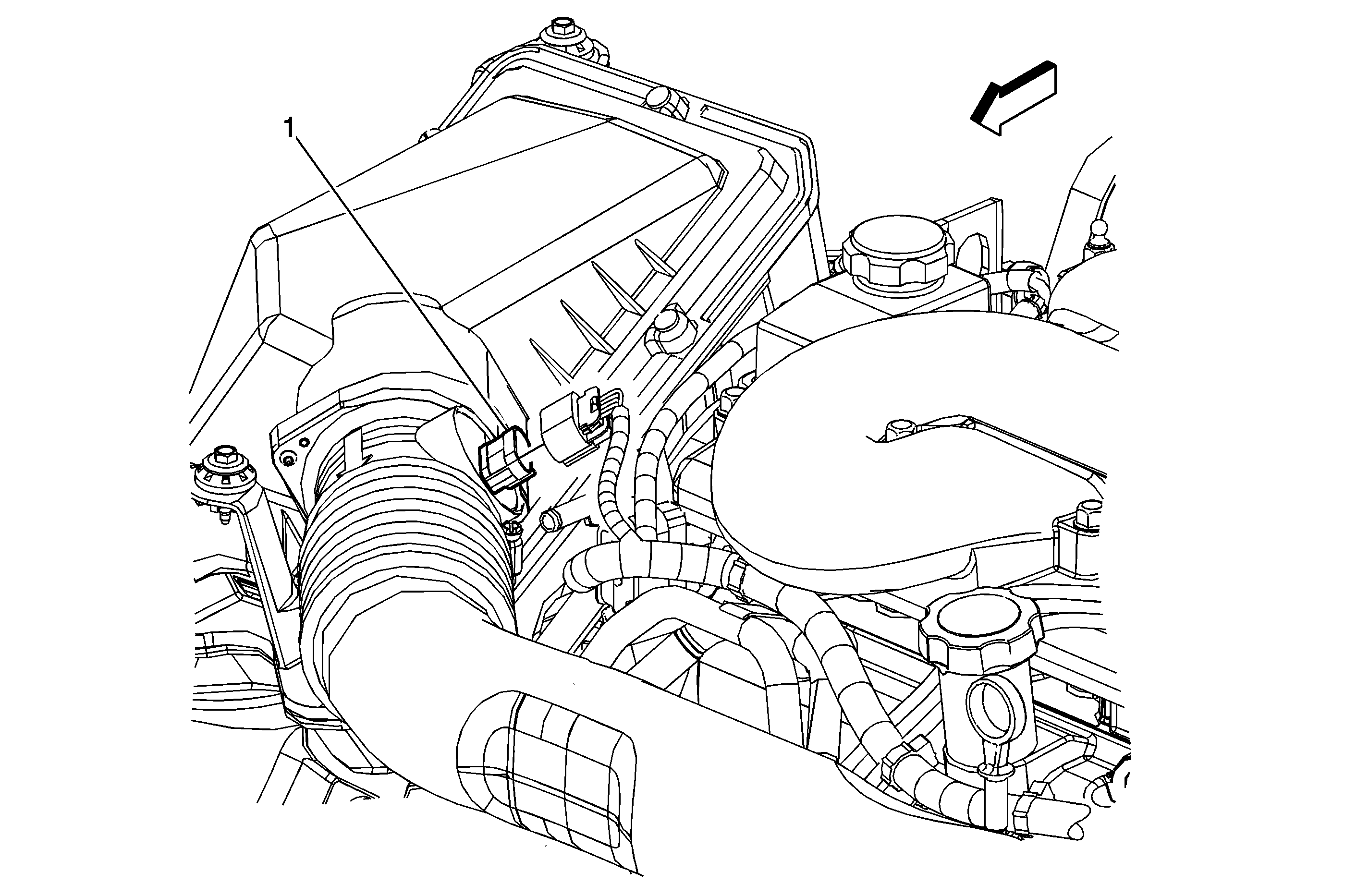 1