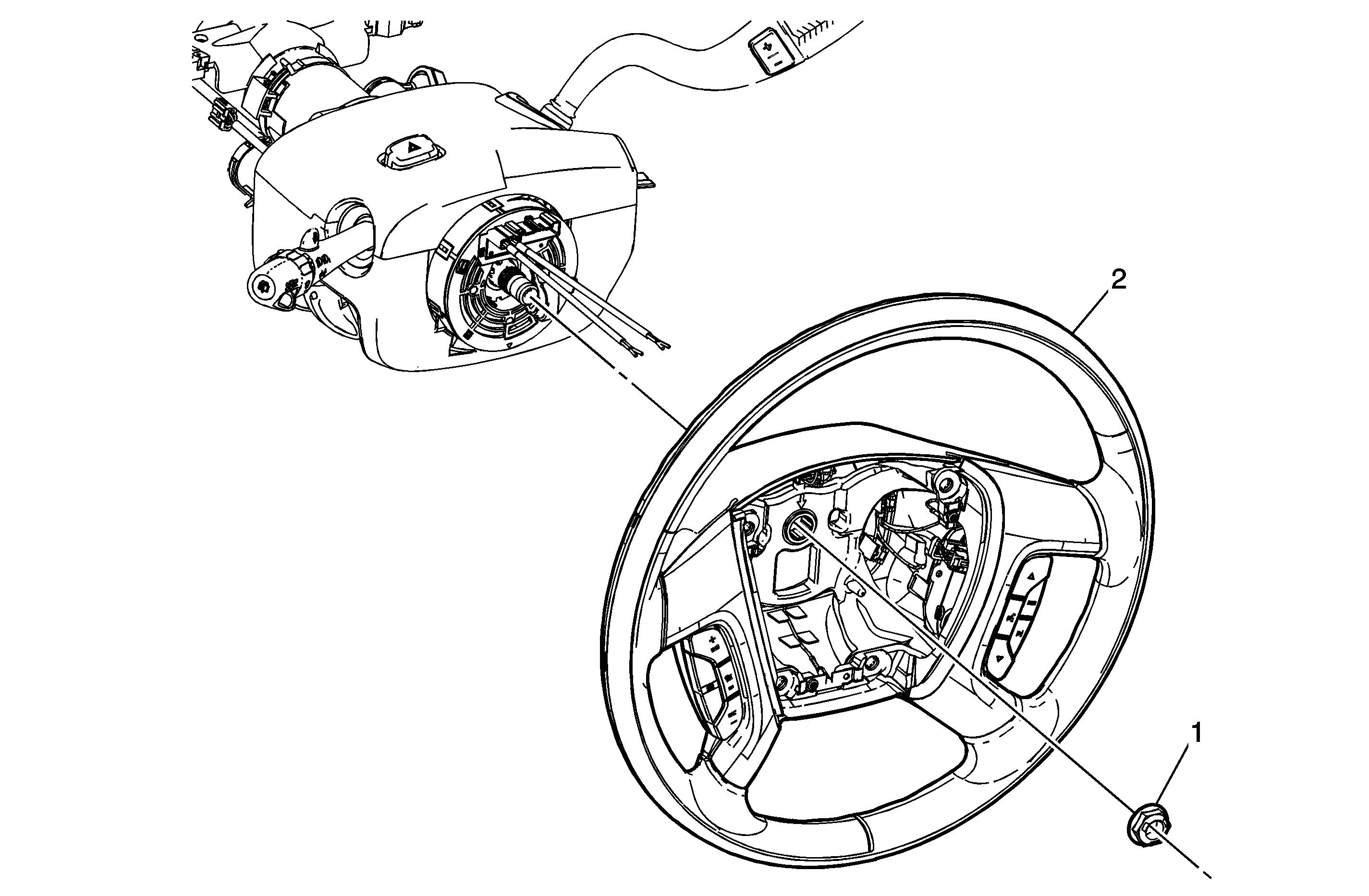 2

1