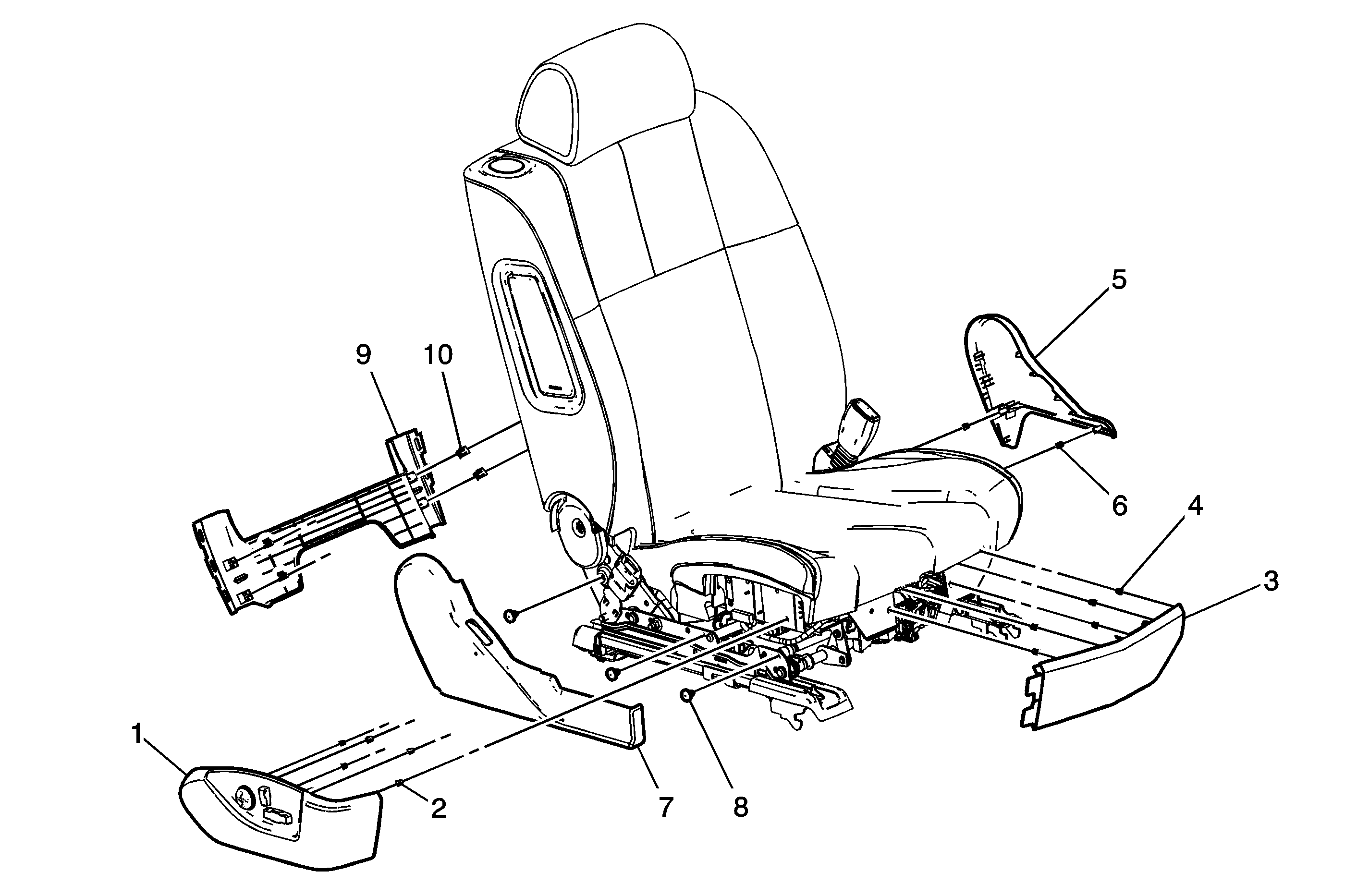 5

9

10

6

4

3

1

2

7

8