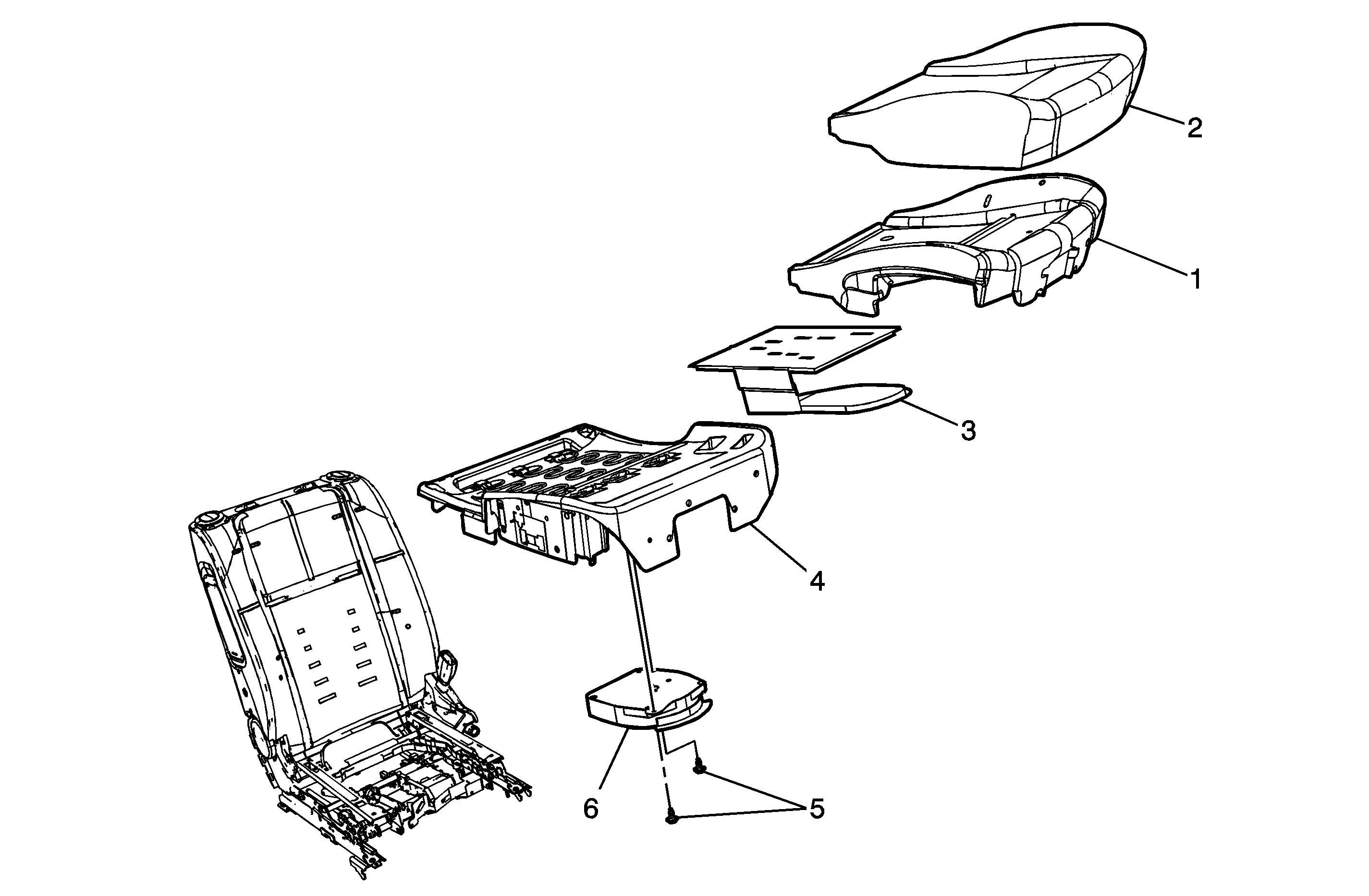 2

1

3

4

6

5