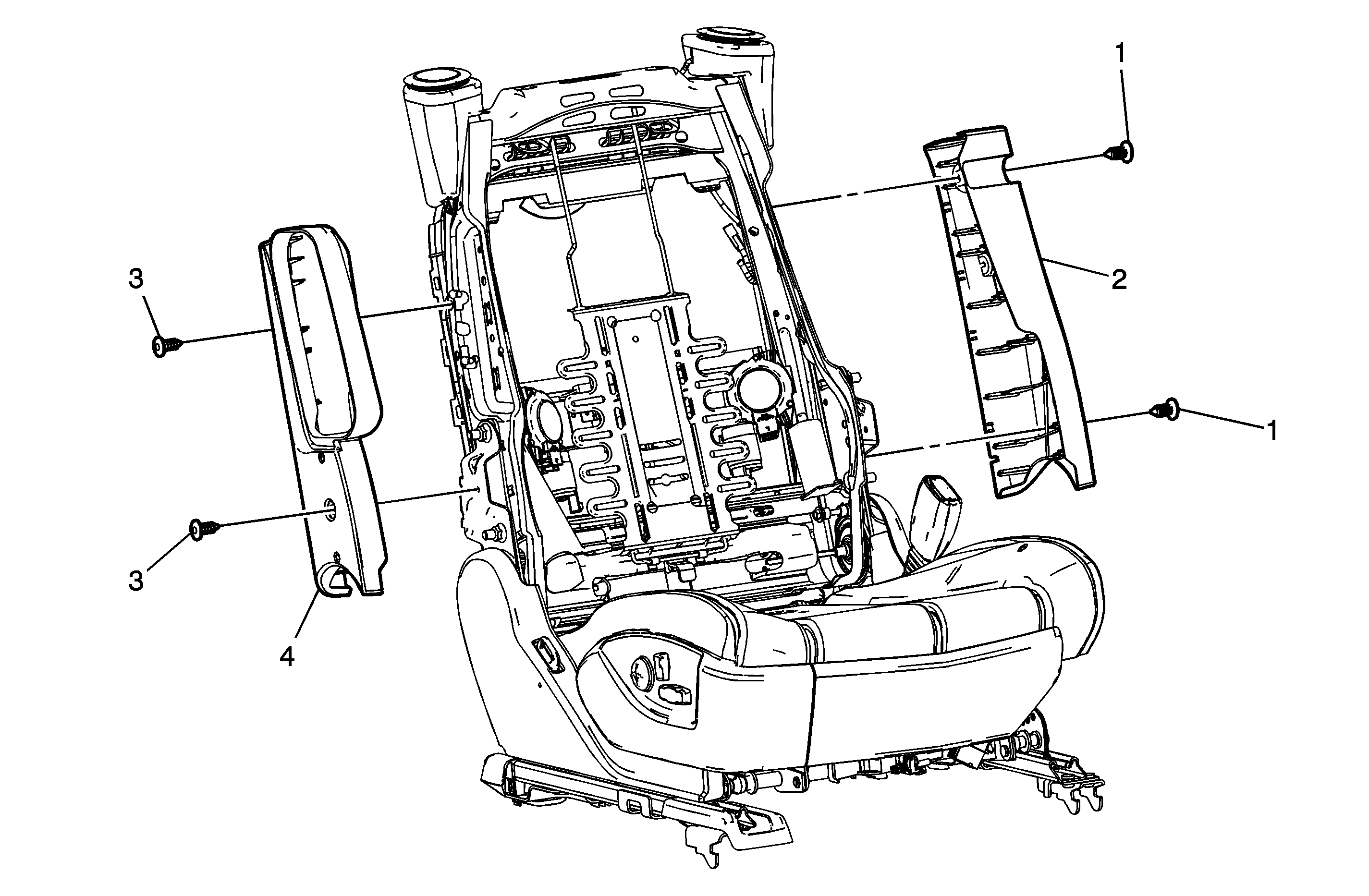 1

2

3

1

3

4