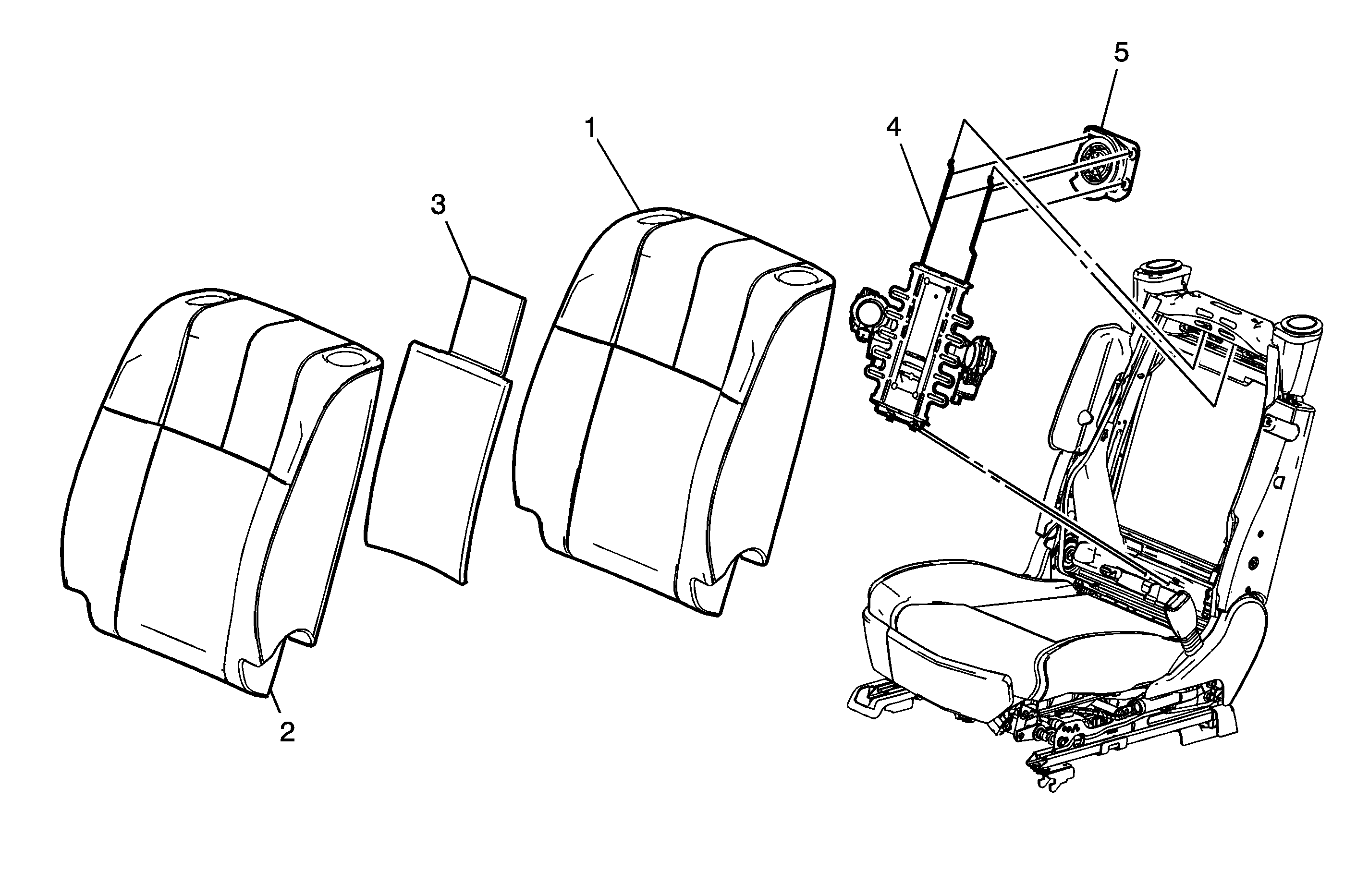 5
4
1
3
2