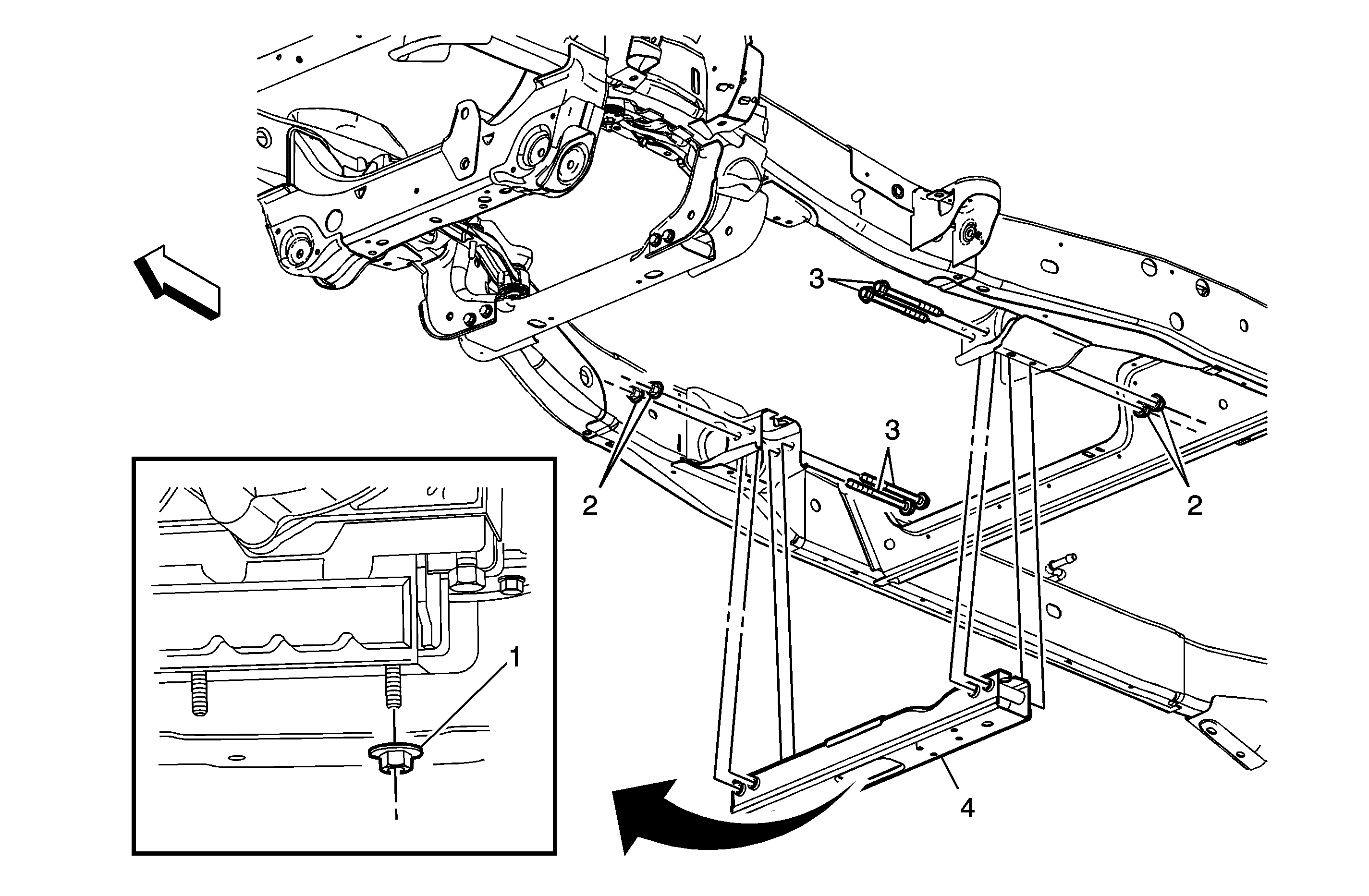 3
3
2
2
1
4