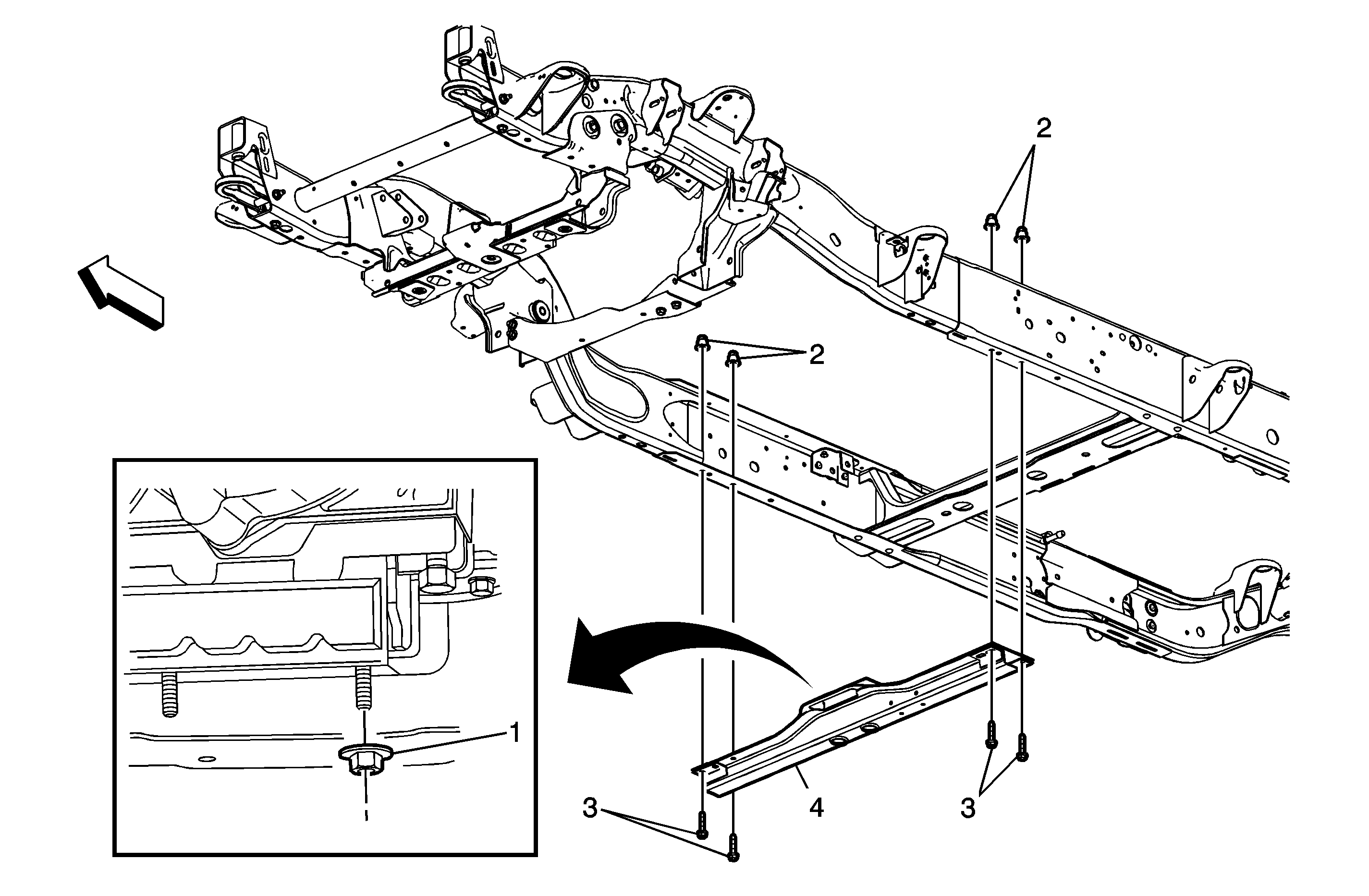 2
2
1
3
4
3