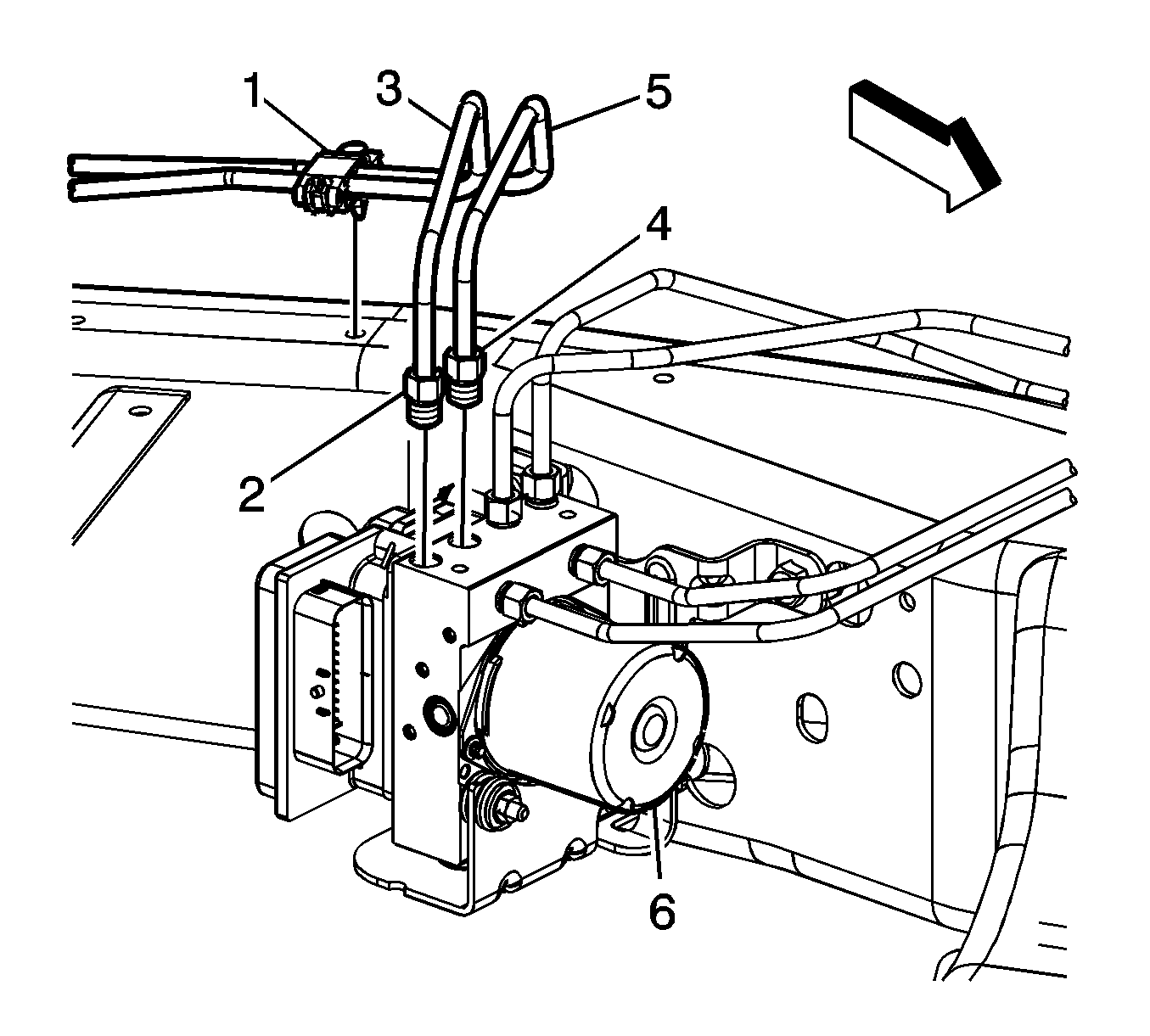 1
3
5
4
2
6