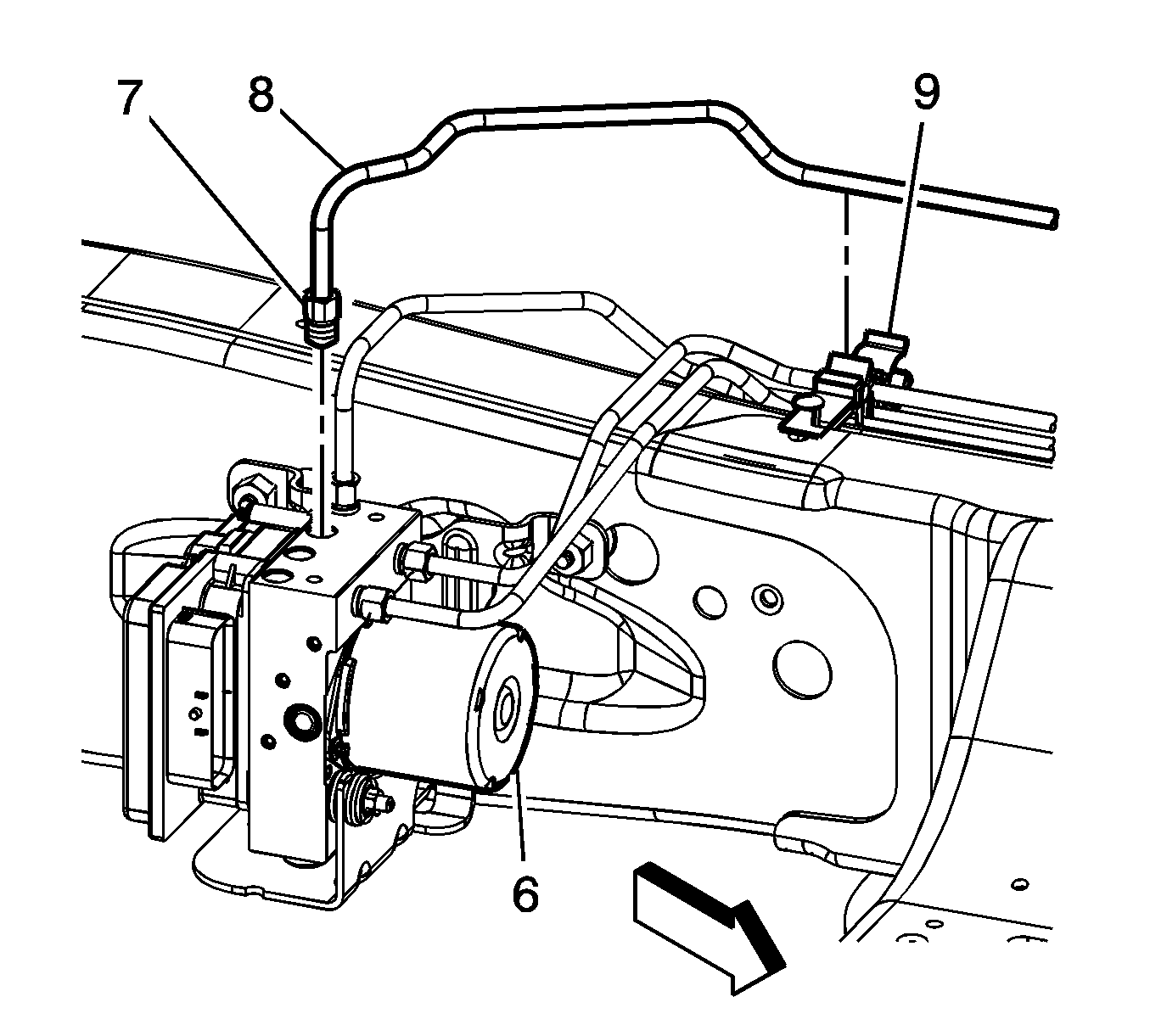 7
8
9
6