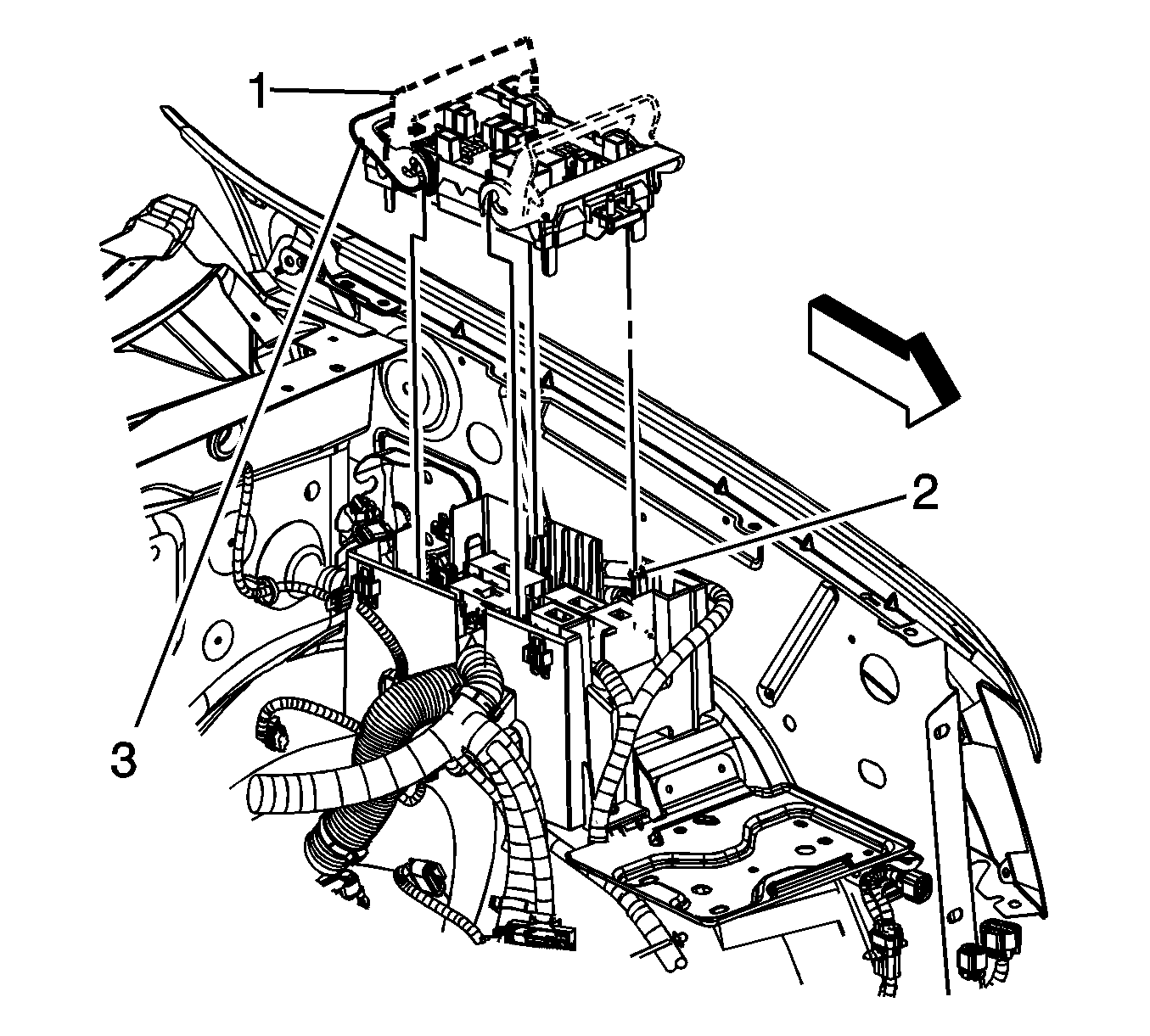 1
2
3