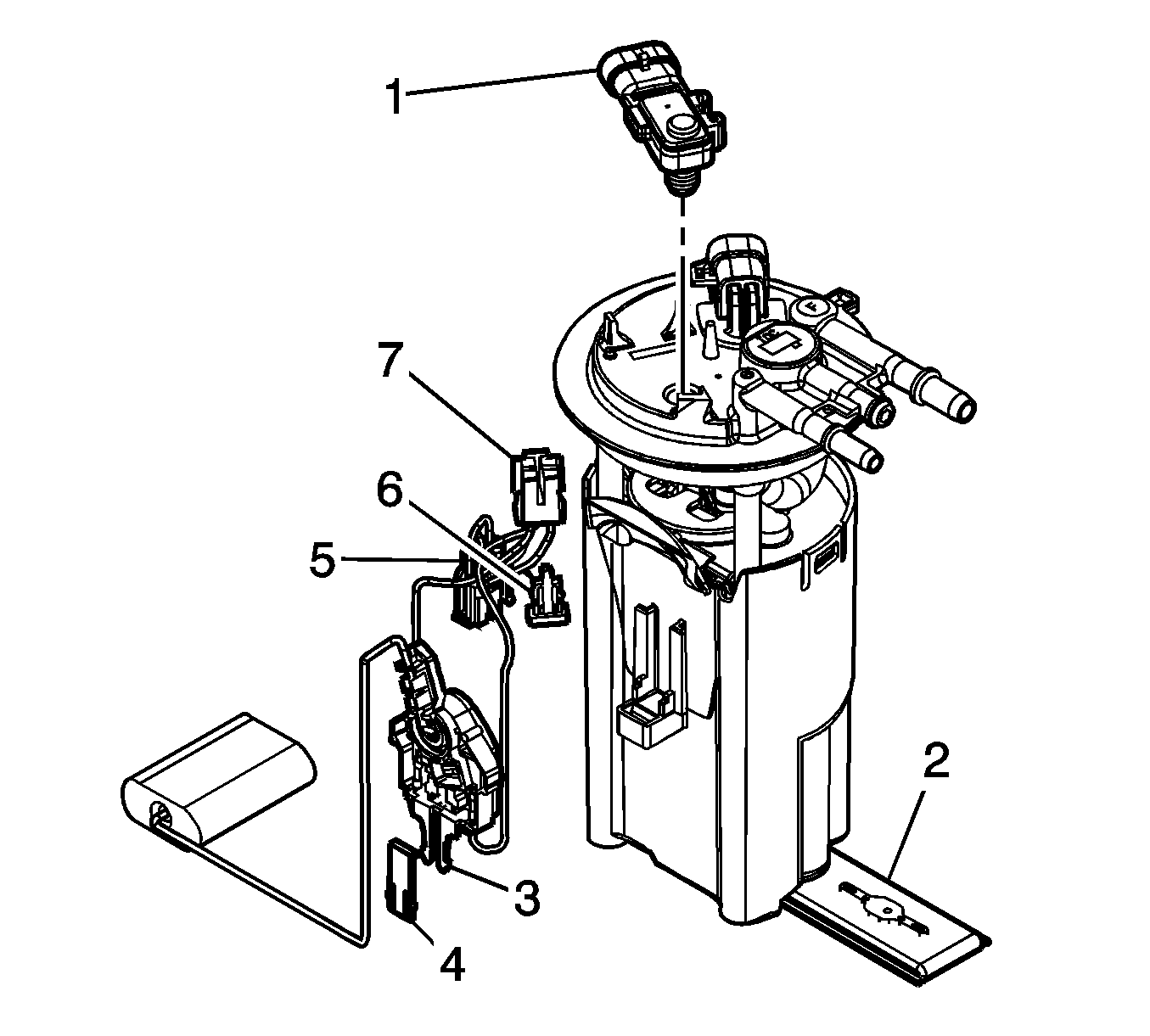 1
7
6
5
2
3
4