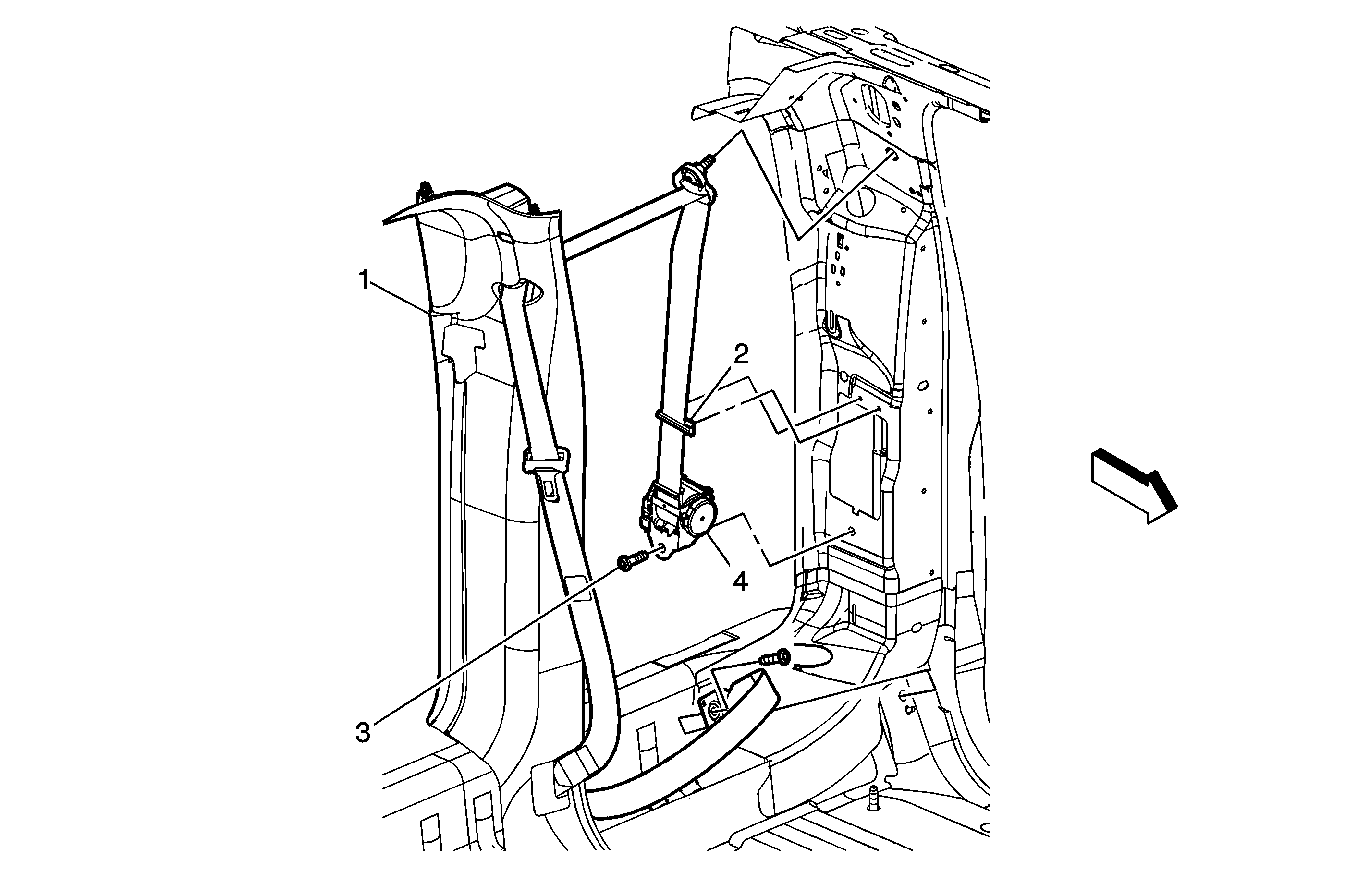 1
2
4
3