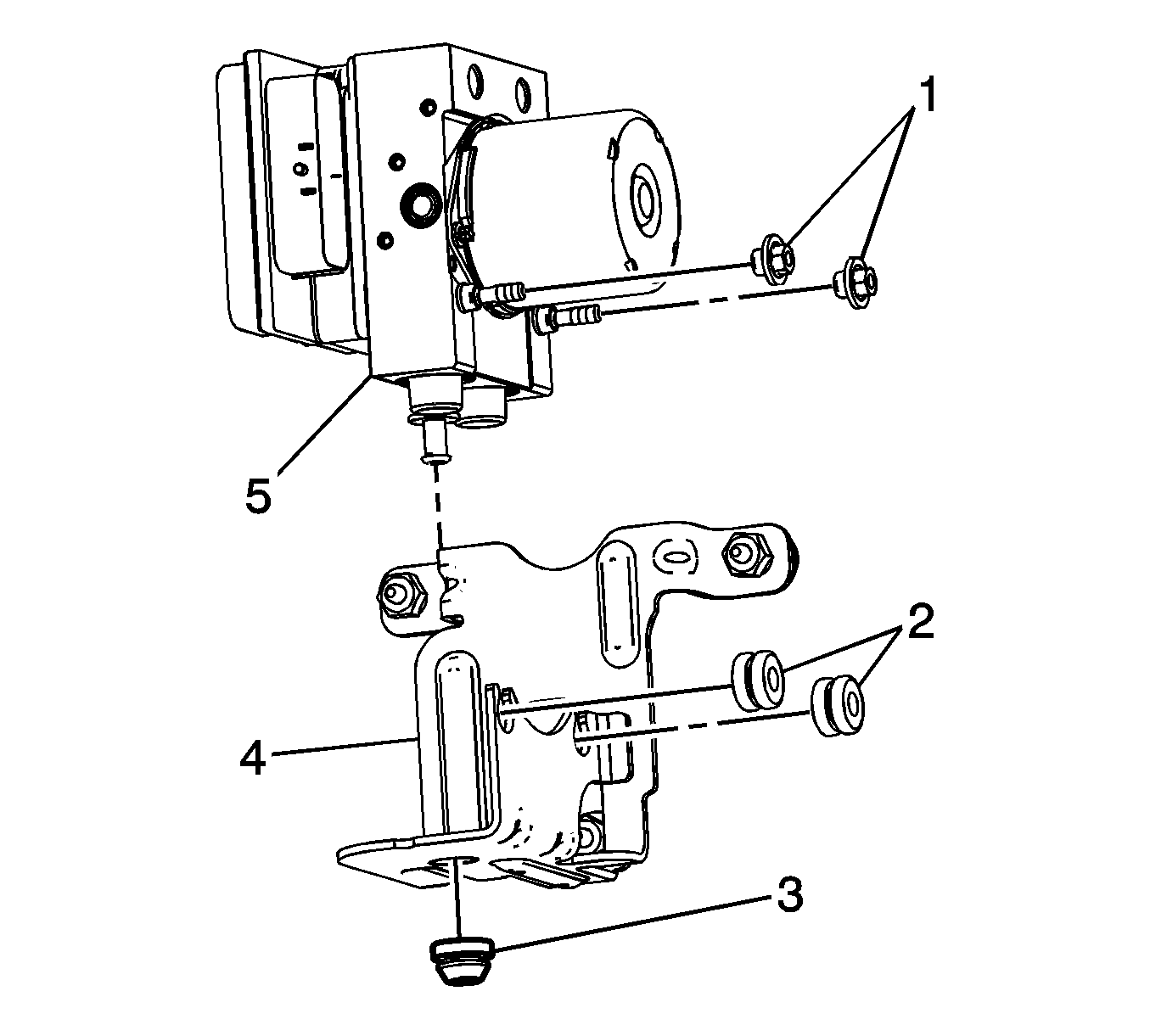 1
5
2
4
3