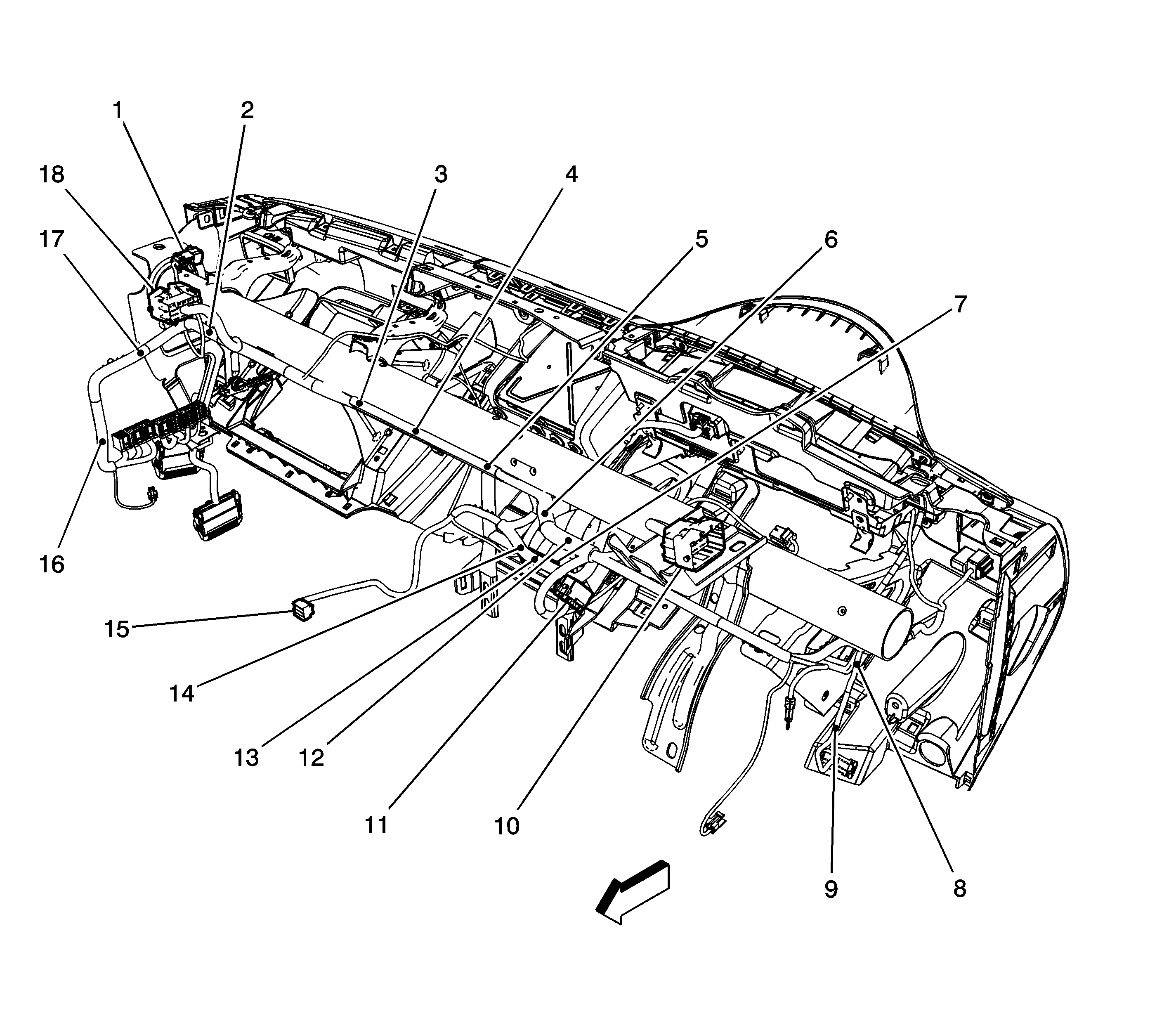 1
2
18
3
4
17
5
6
7
16
15
14
13
12
11
10
9
8