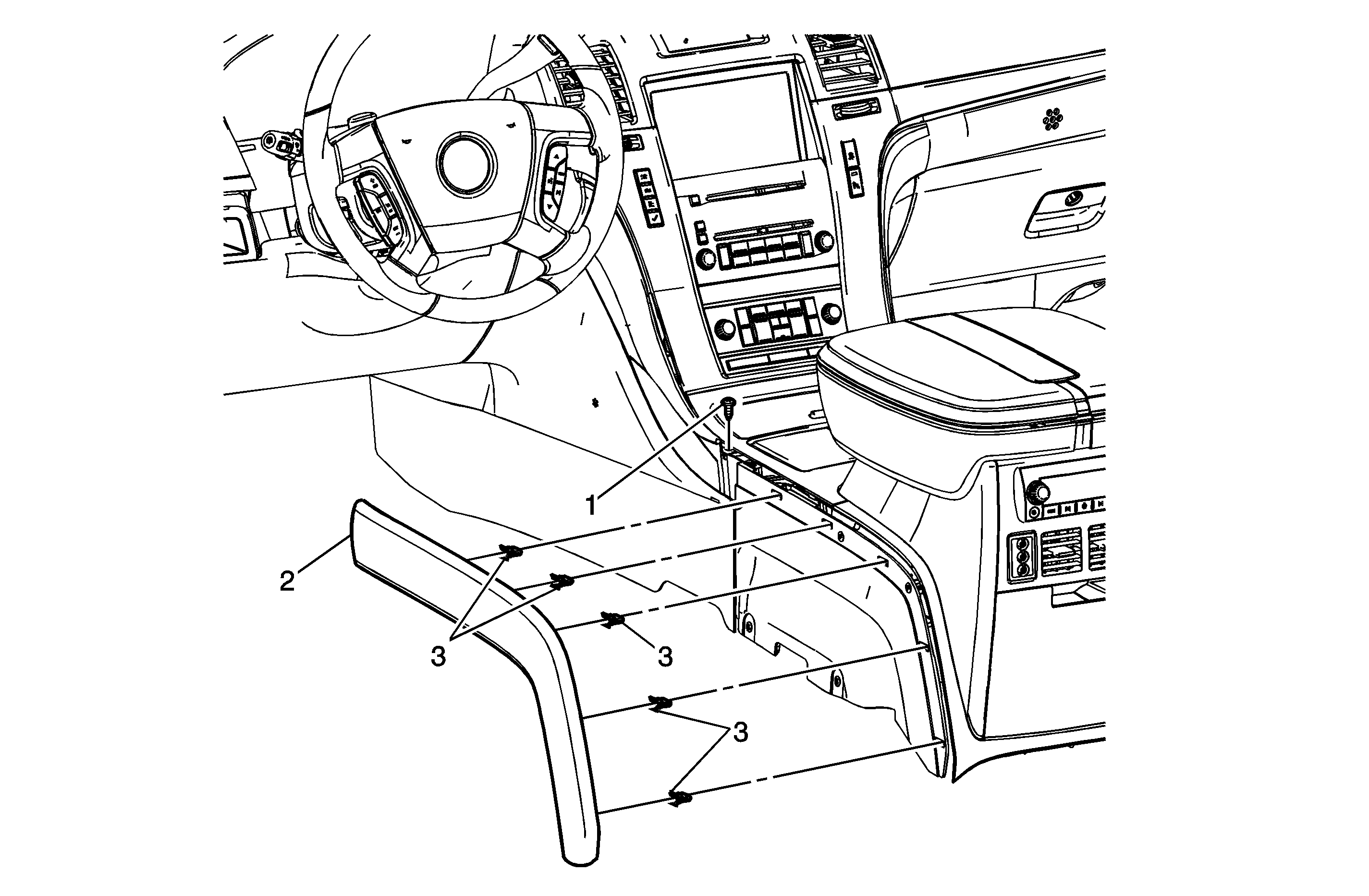 1
2
3
3
3