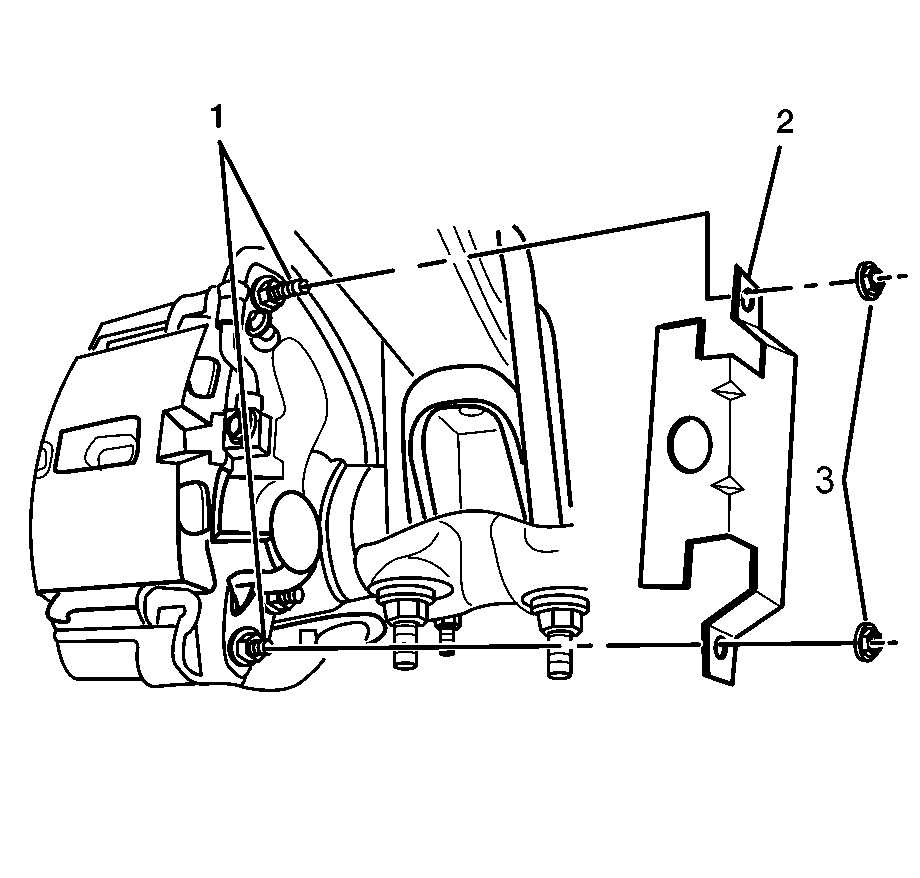 1
2
3