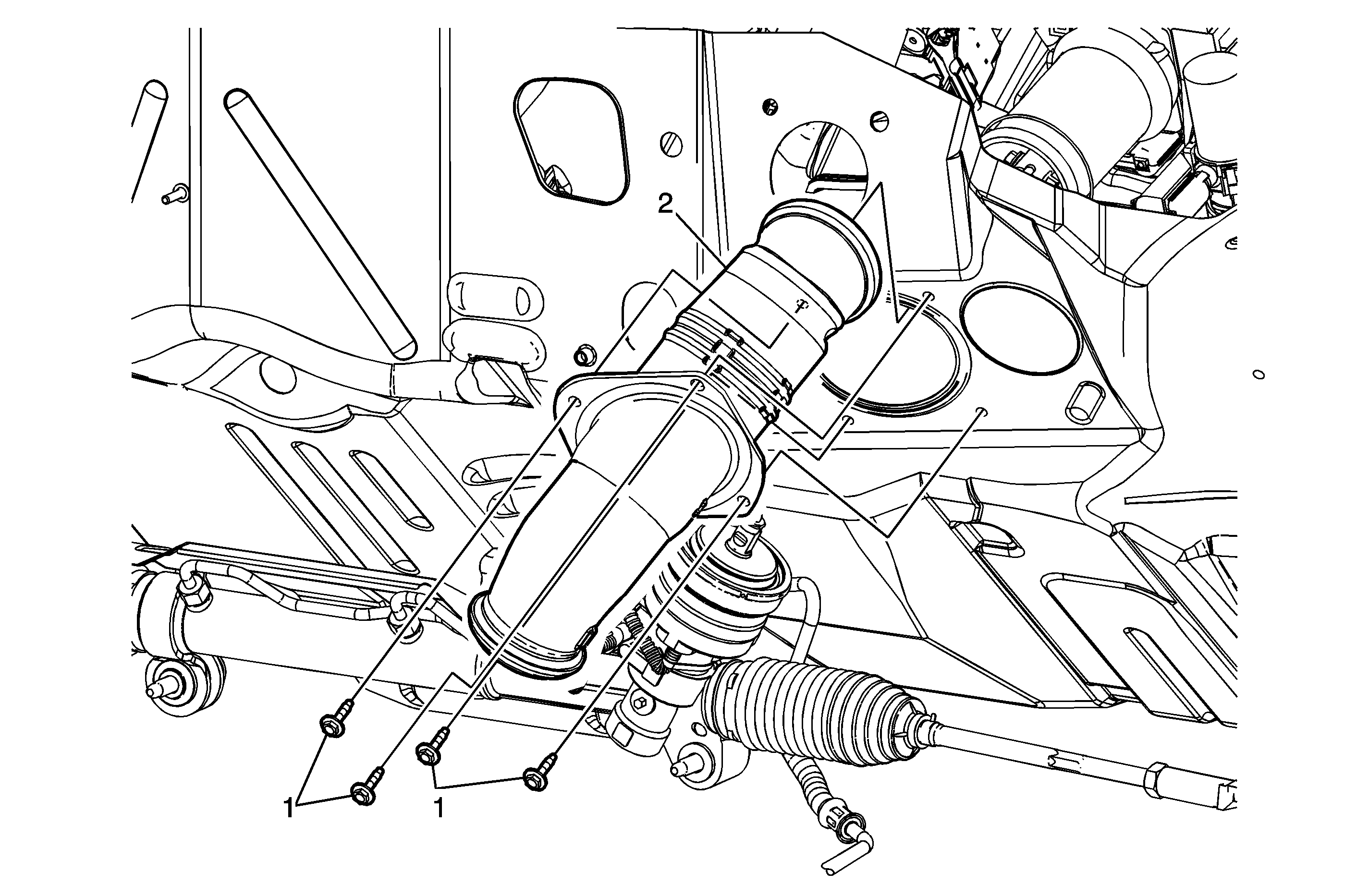 2

1

1