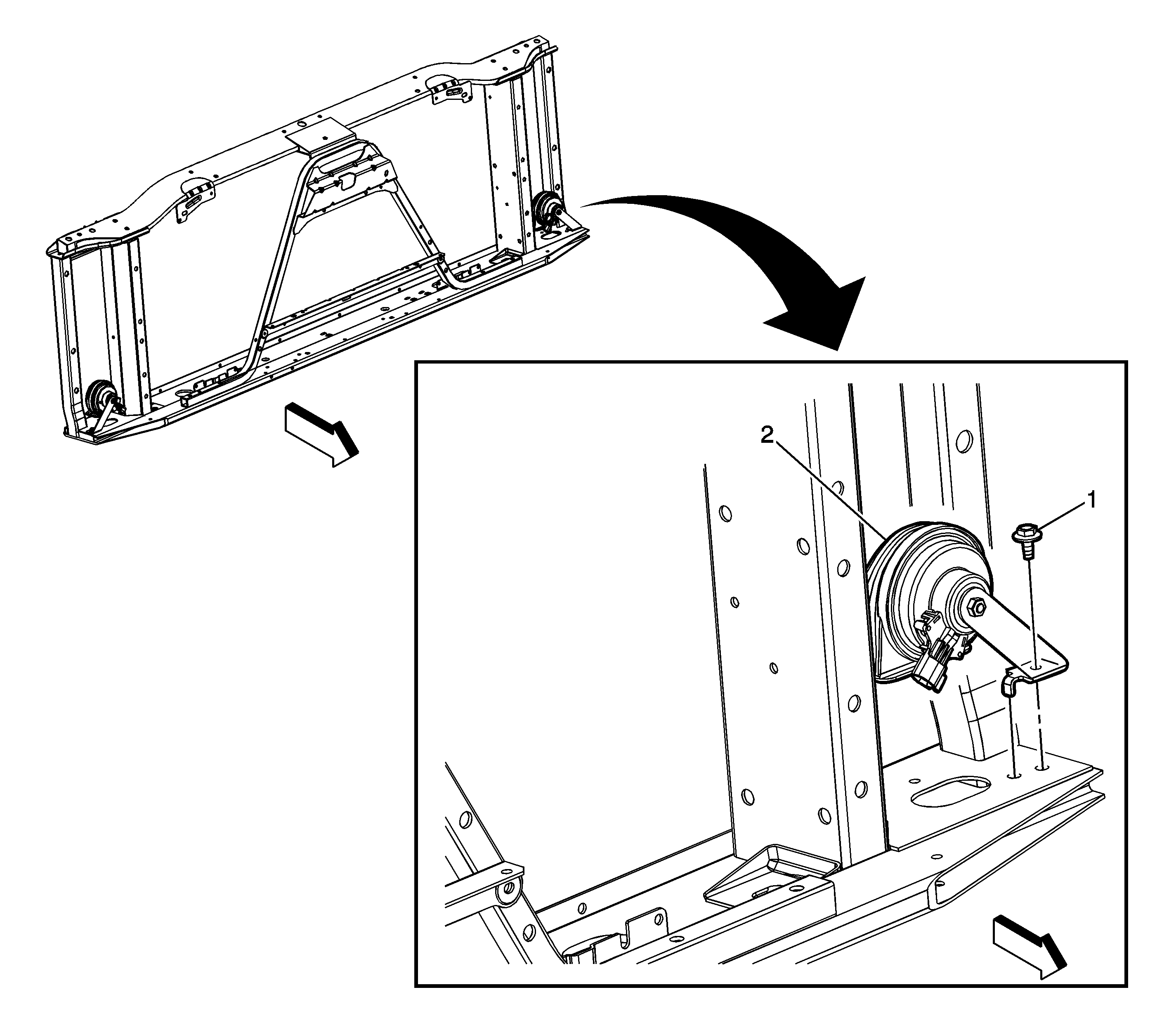 2
1