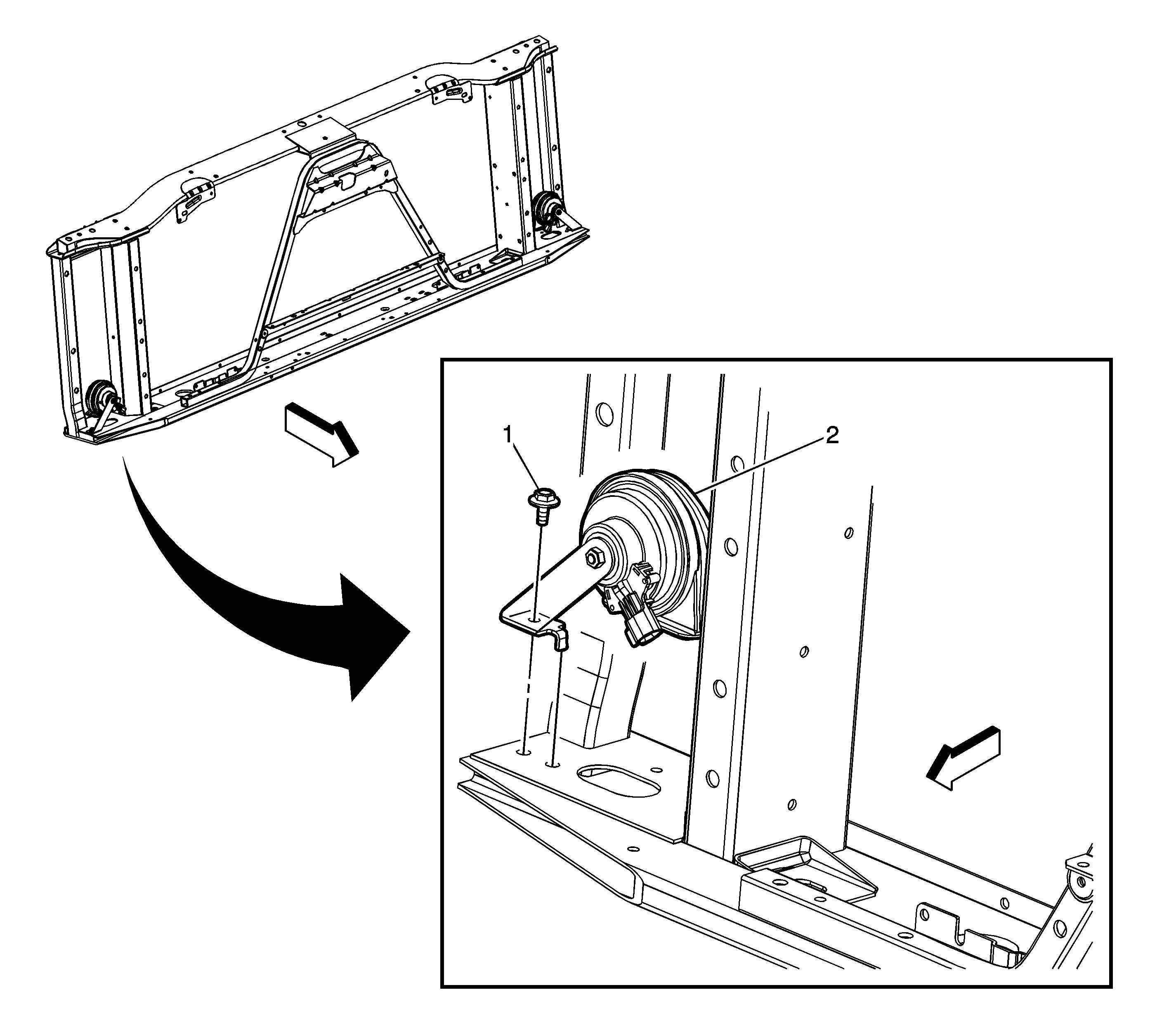 1

2