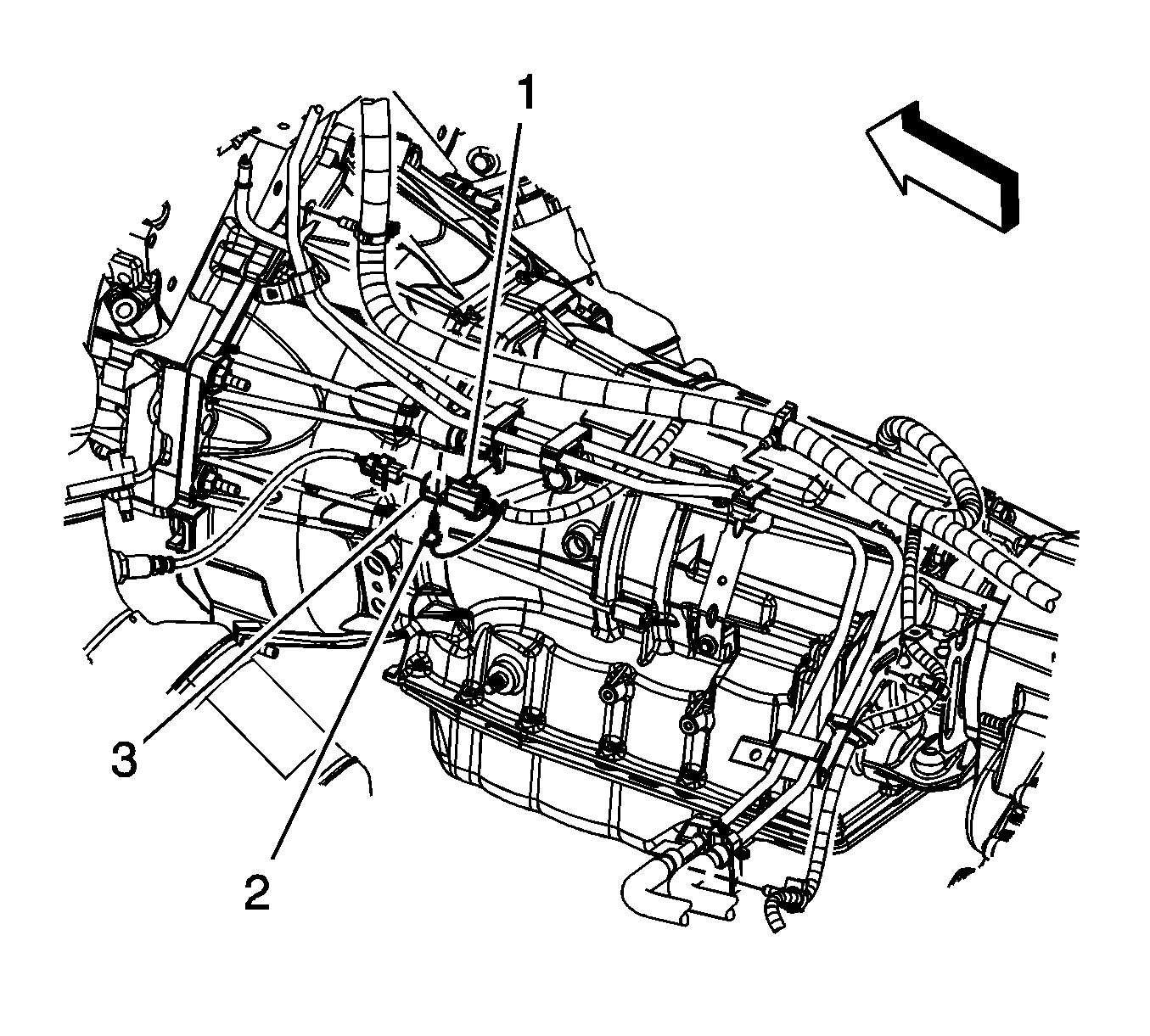 1
3
2