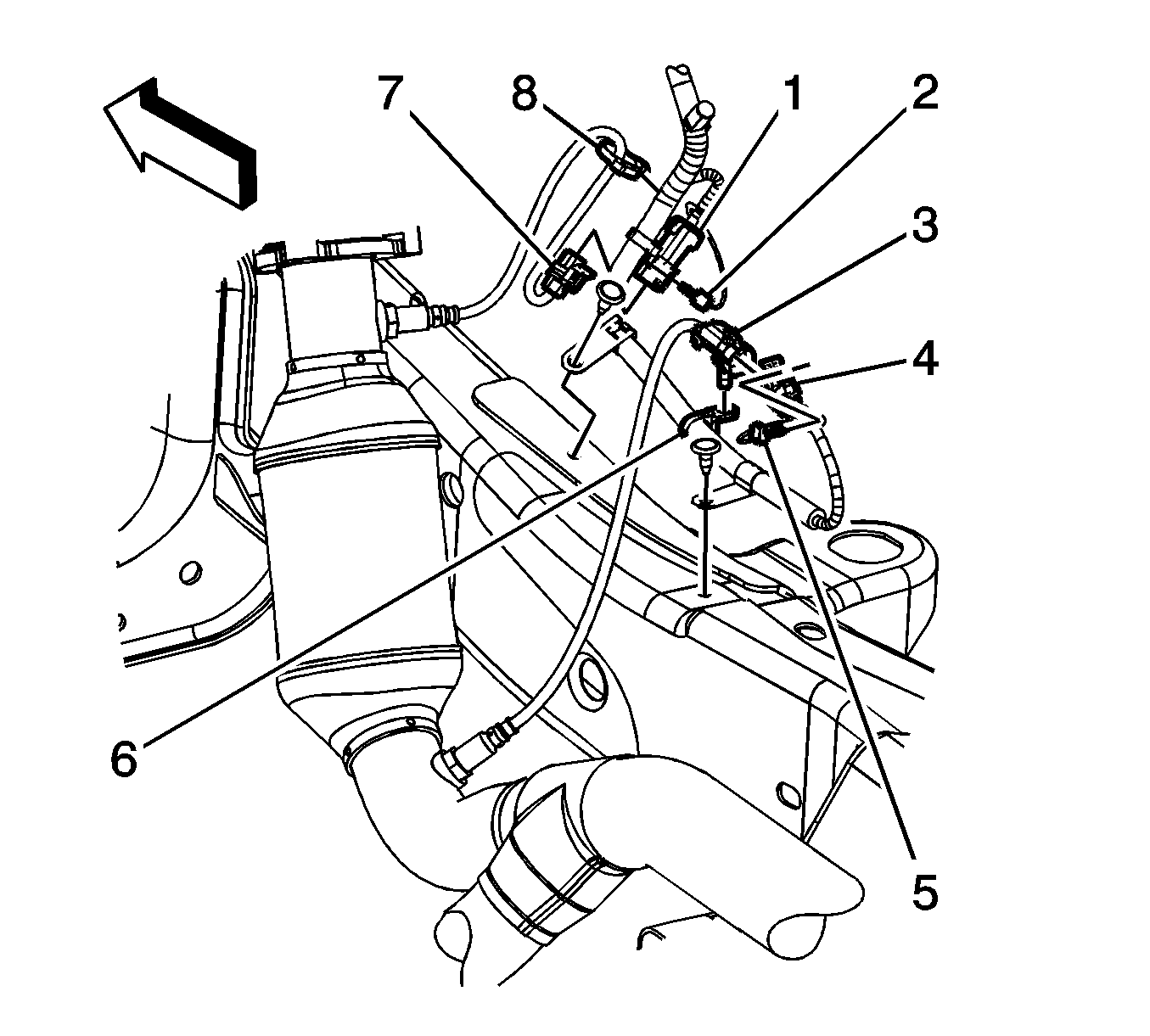 7
8
1
2
3
4
6
5