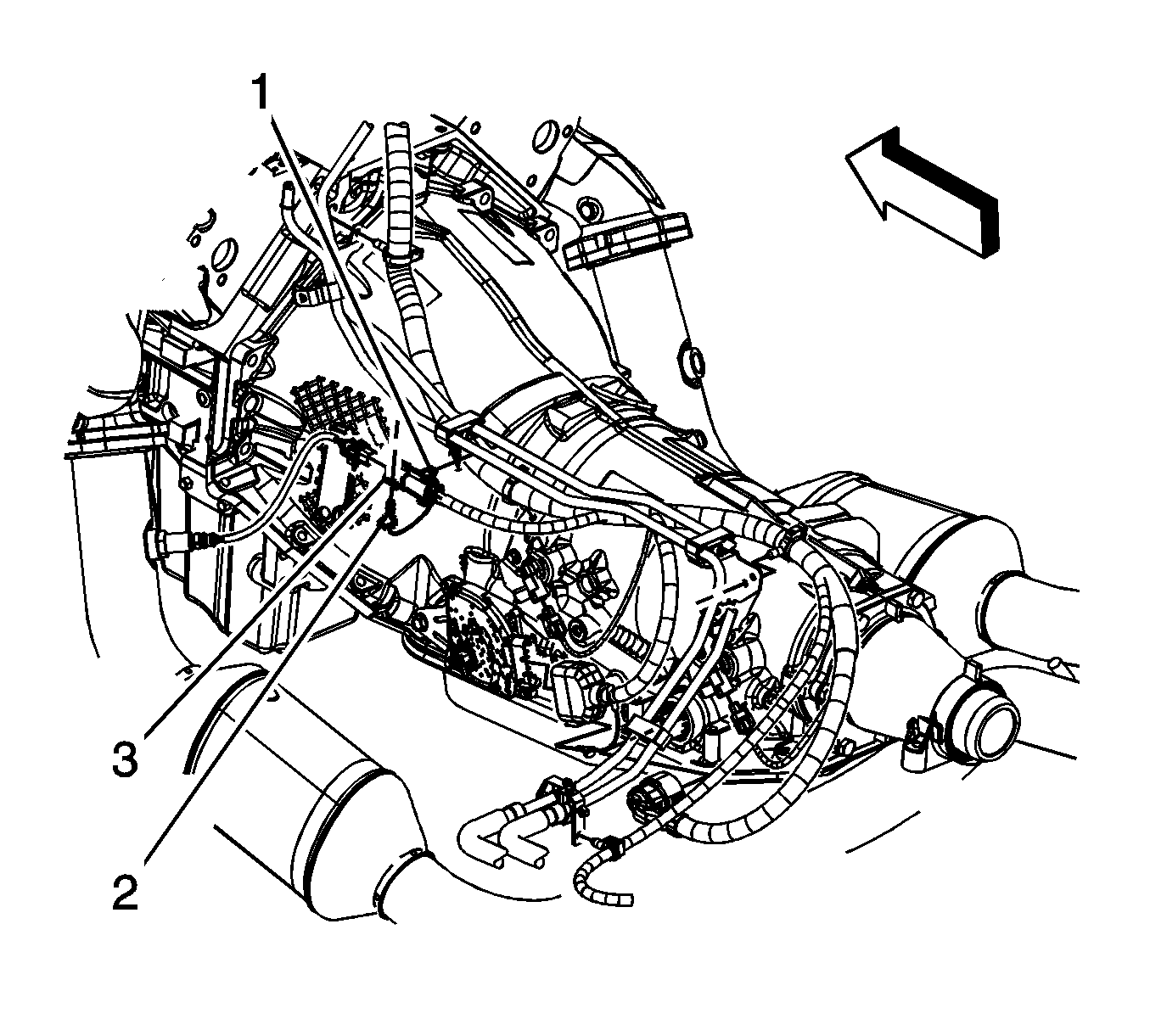 1
3
2