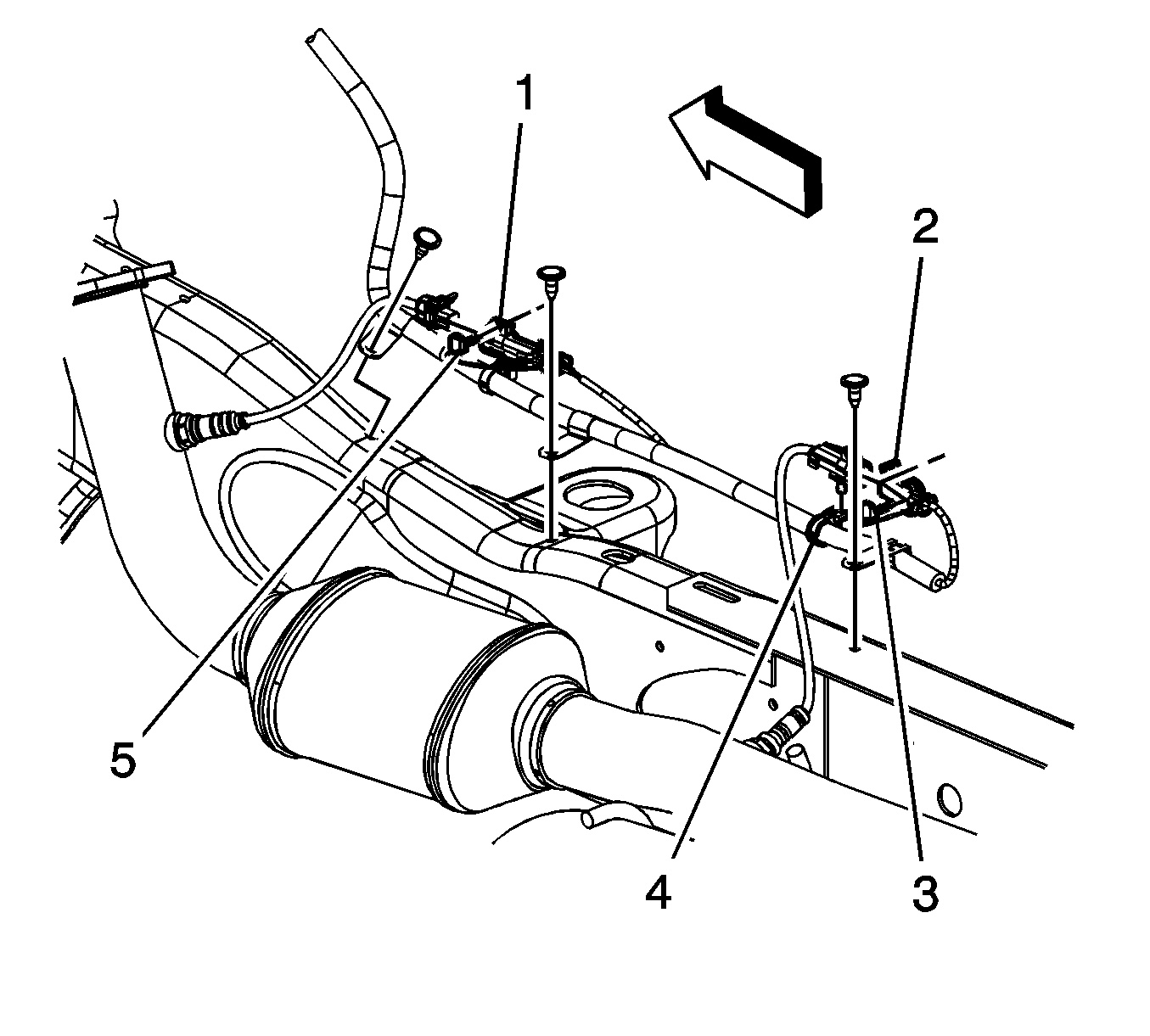 1
2
5
4
3