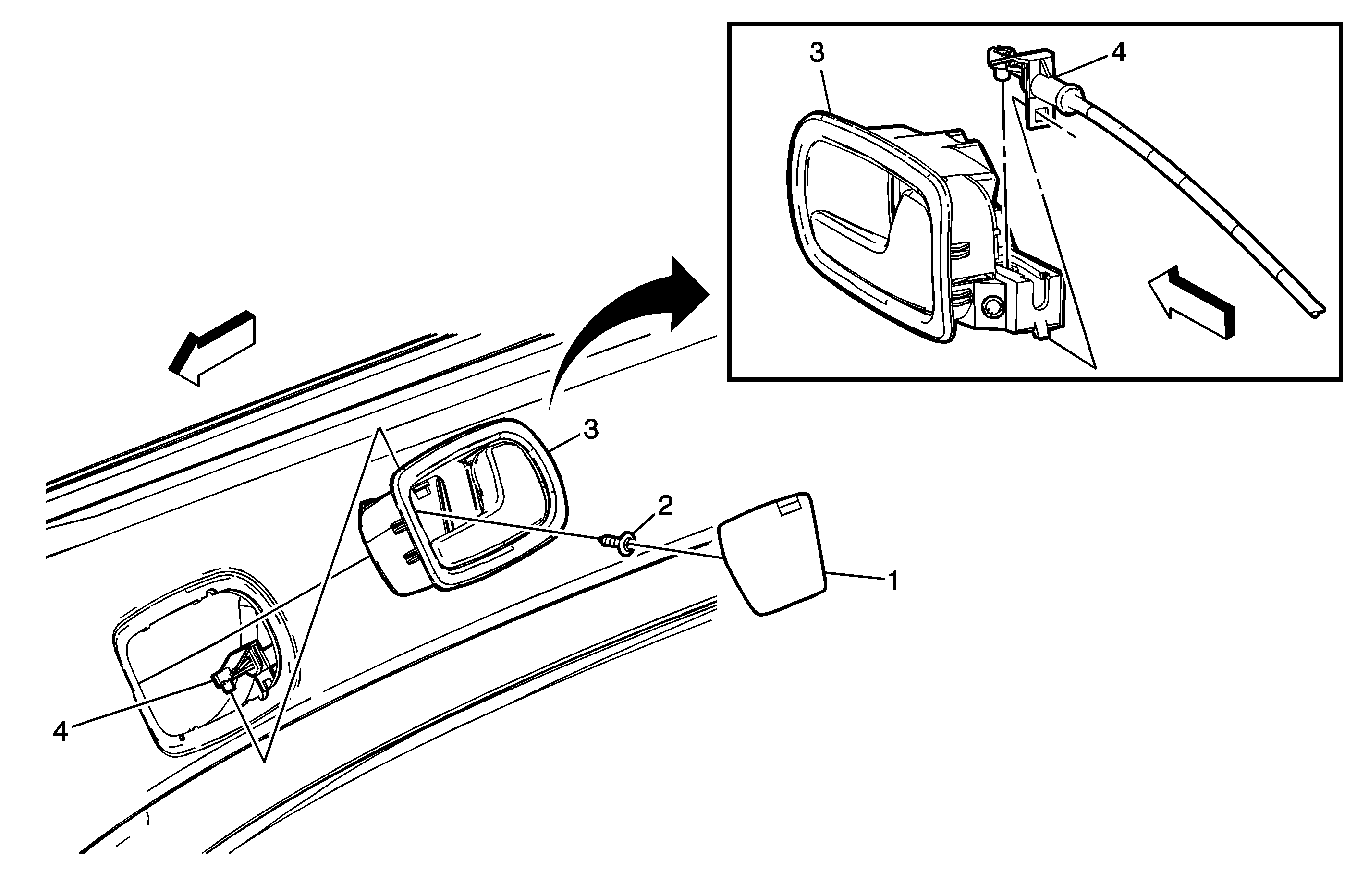 3
4
3
2
1
4