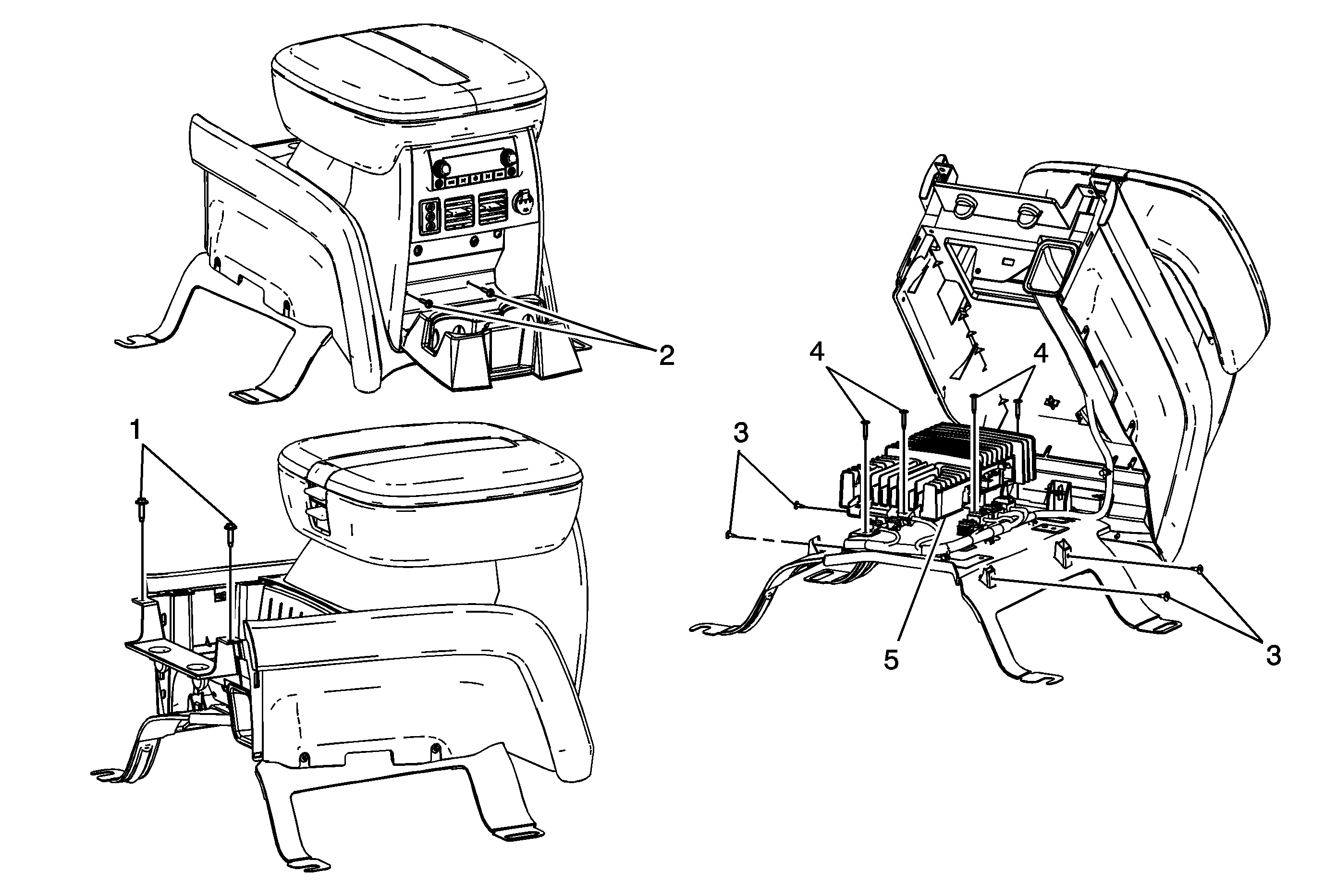 2
1
4
4
3
5
3