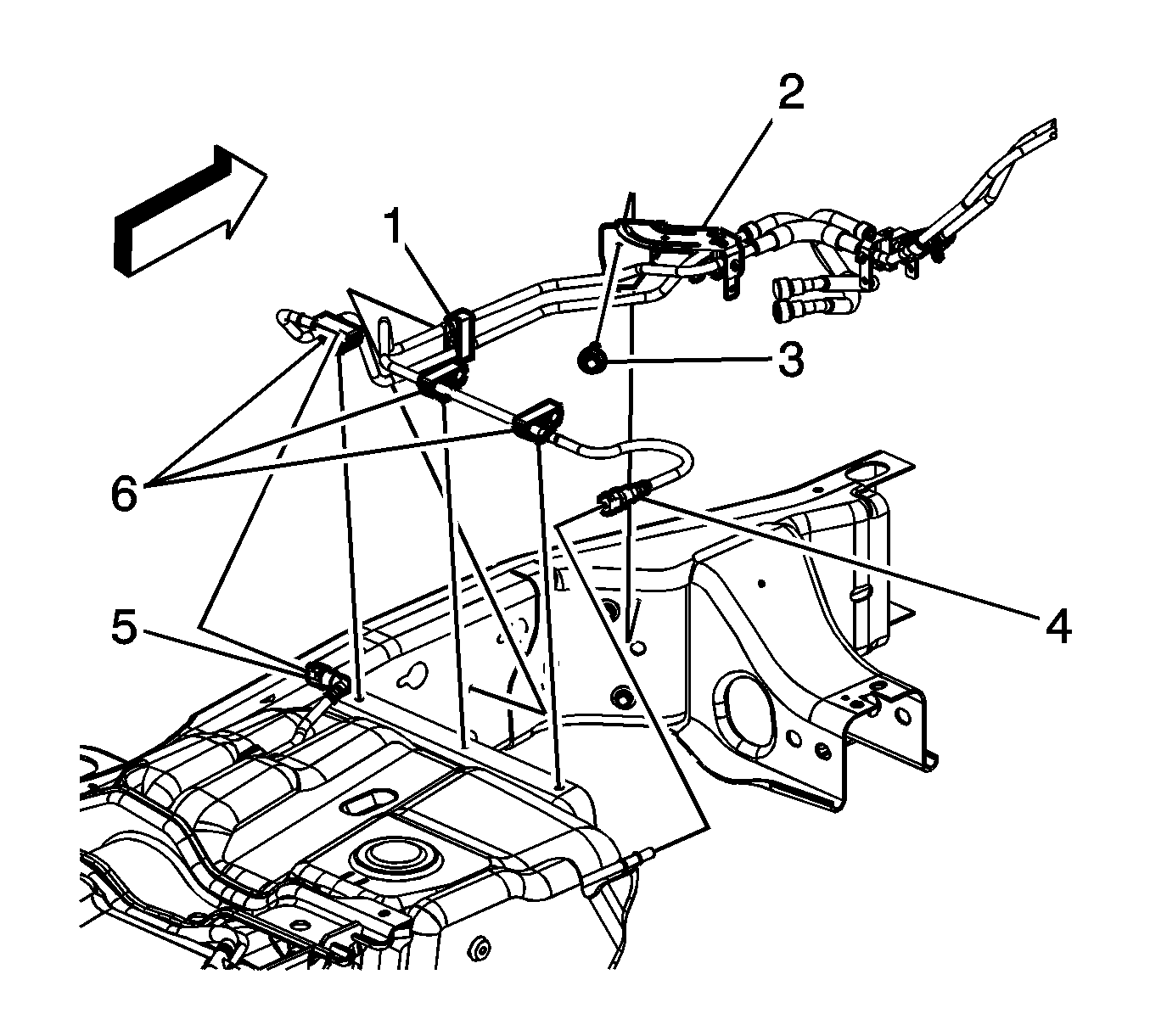 2
1
3
6
4
5