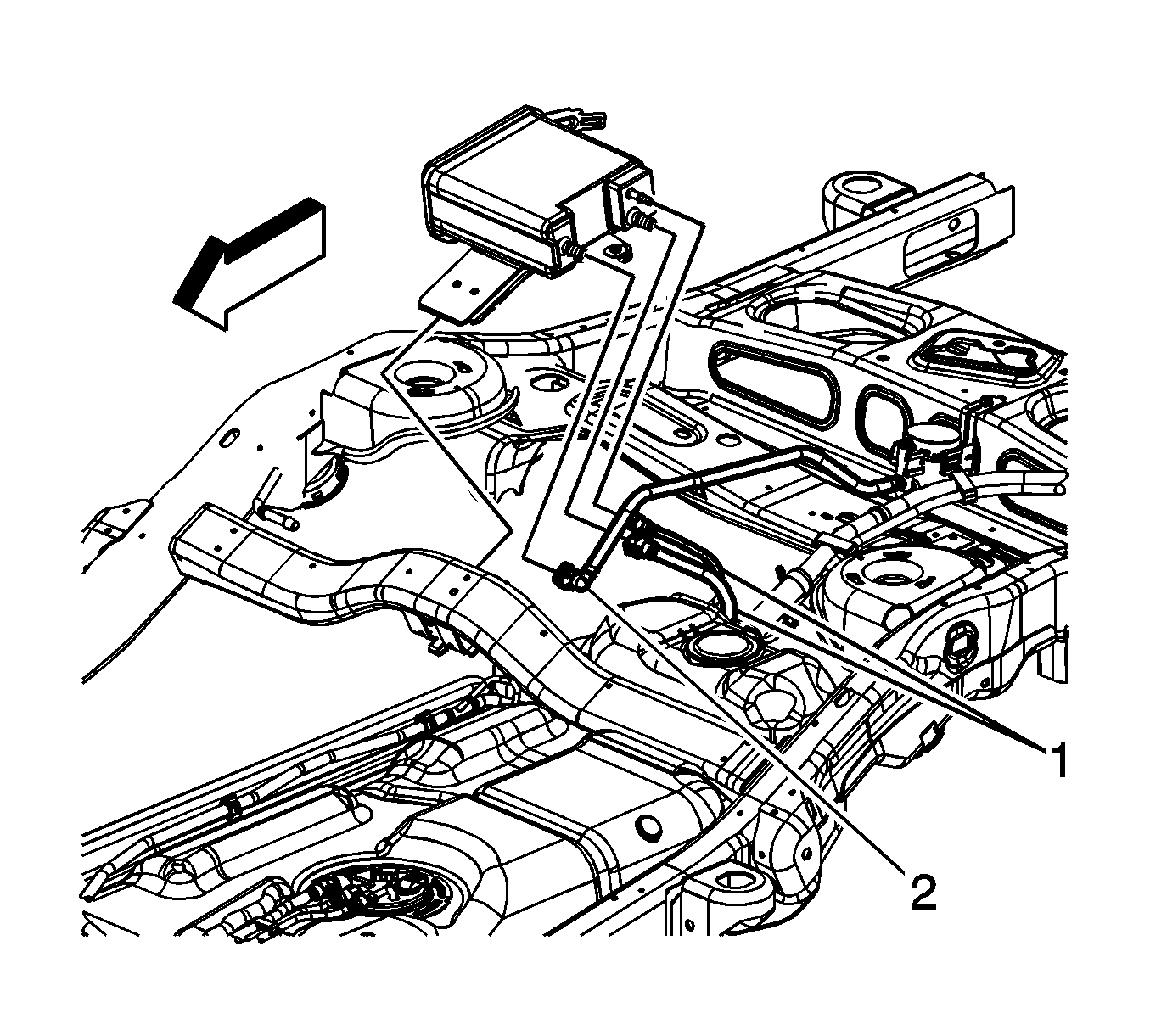 1
2