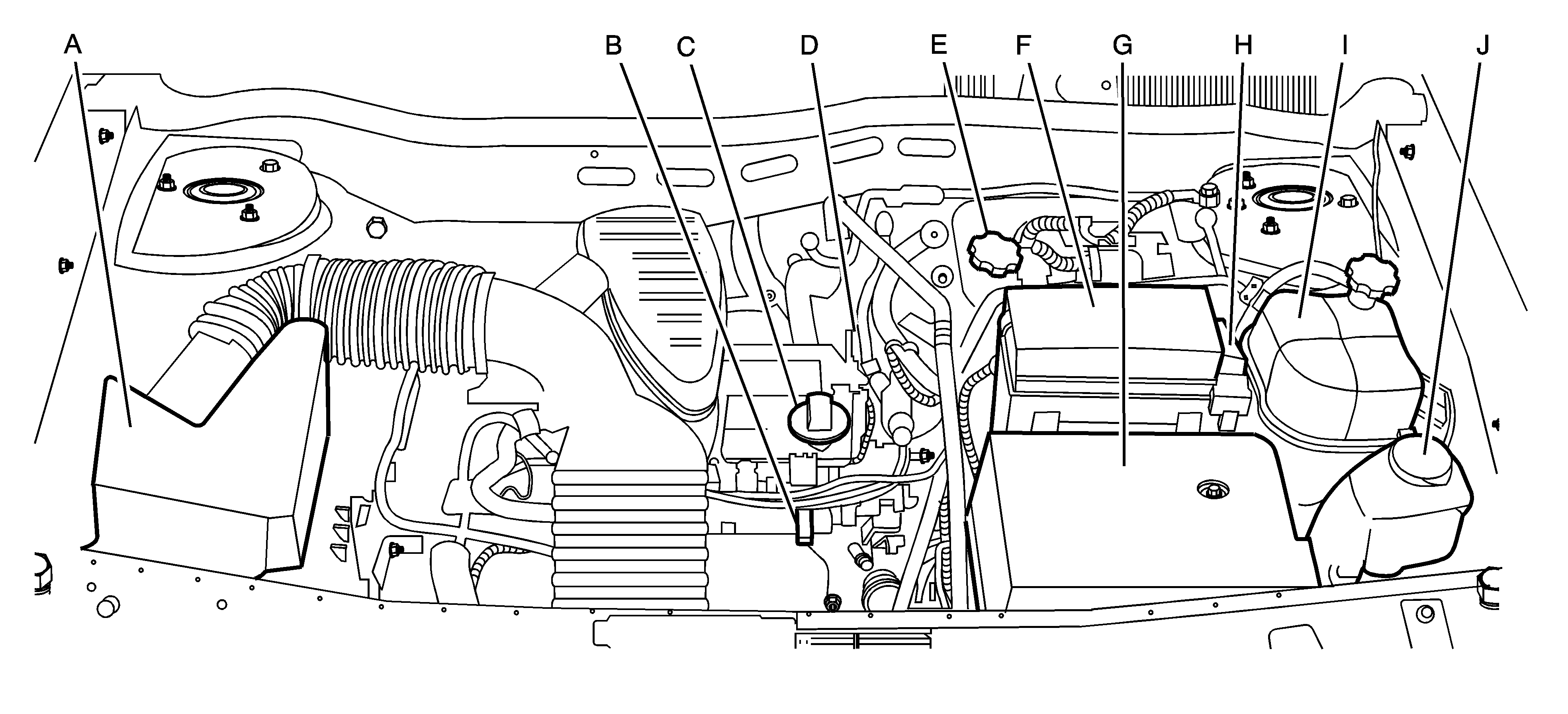 A B C D E F G H I J