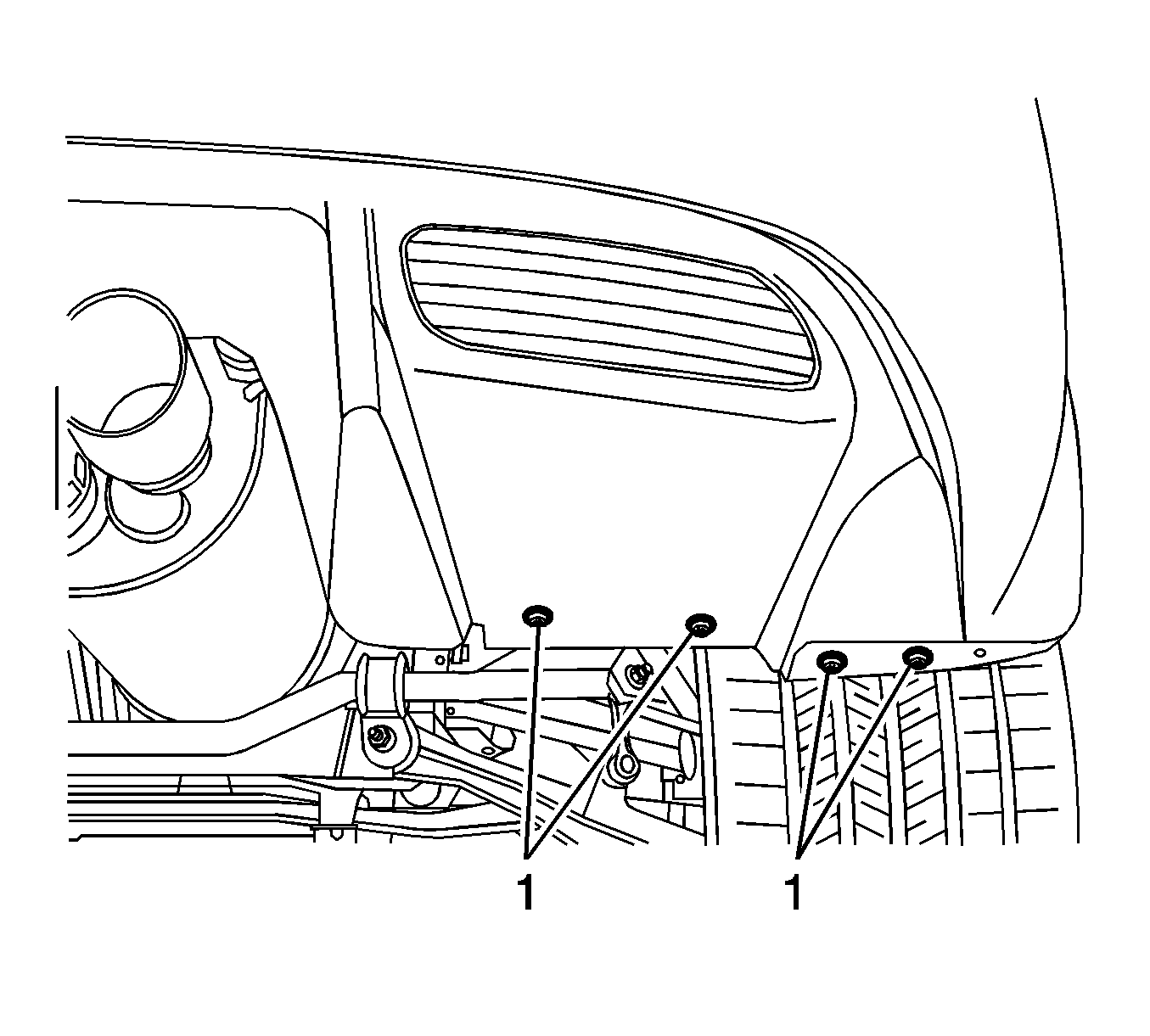 1
1