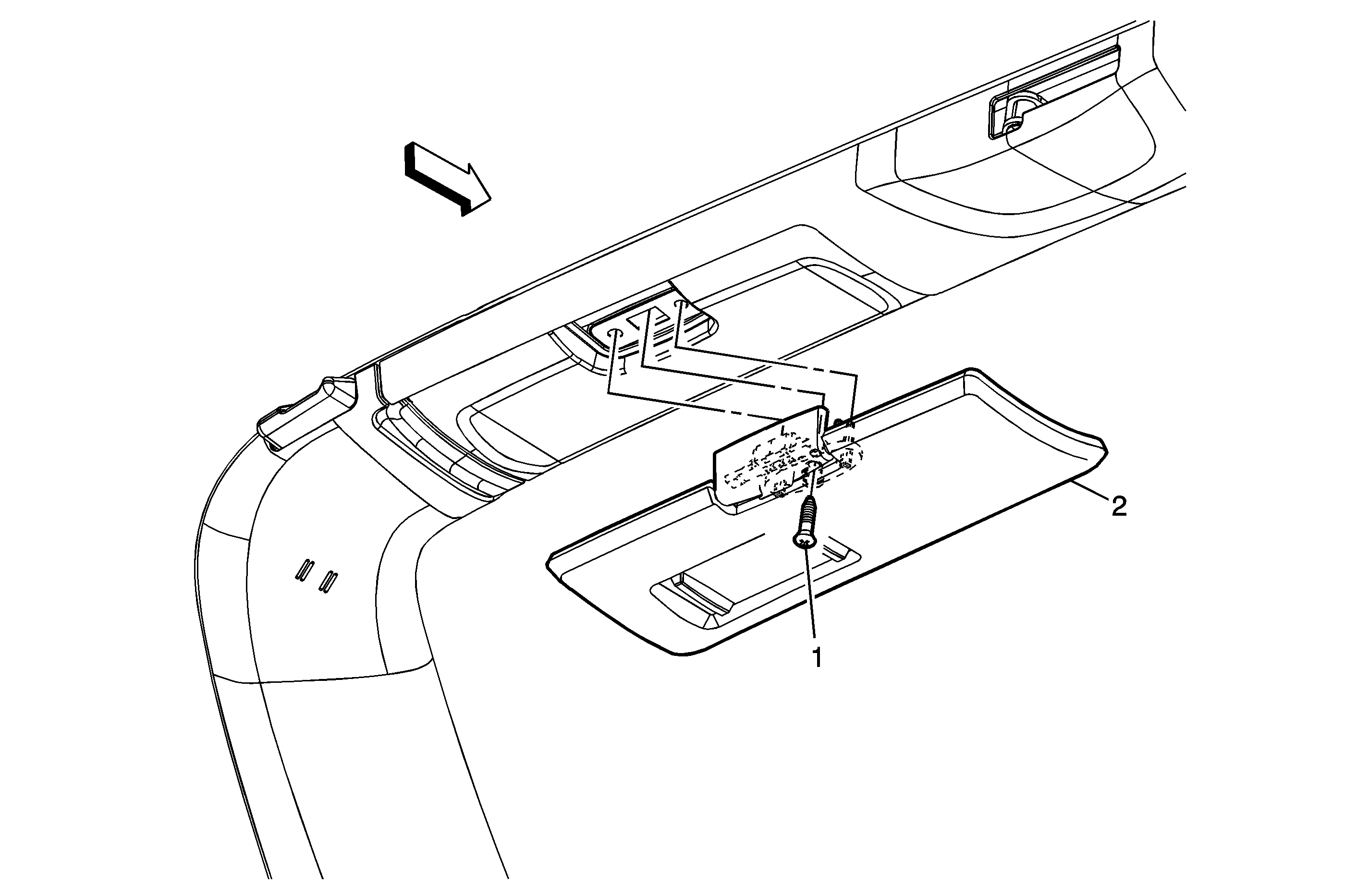 2

1