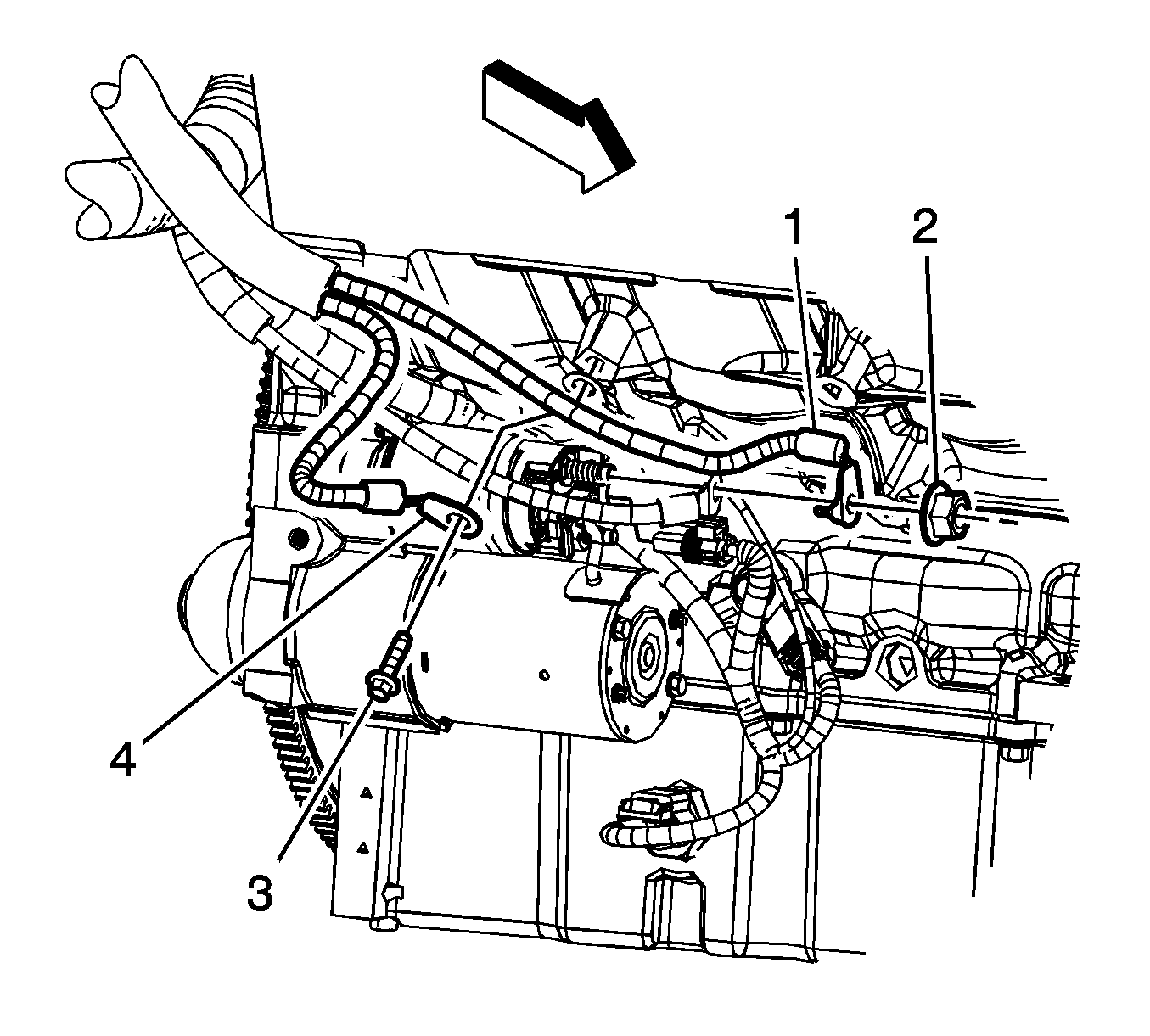 1
2
4
3