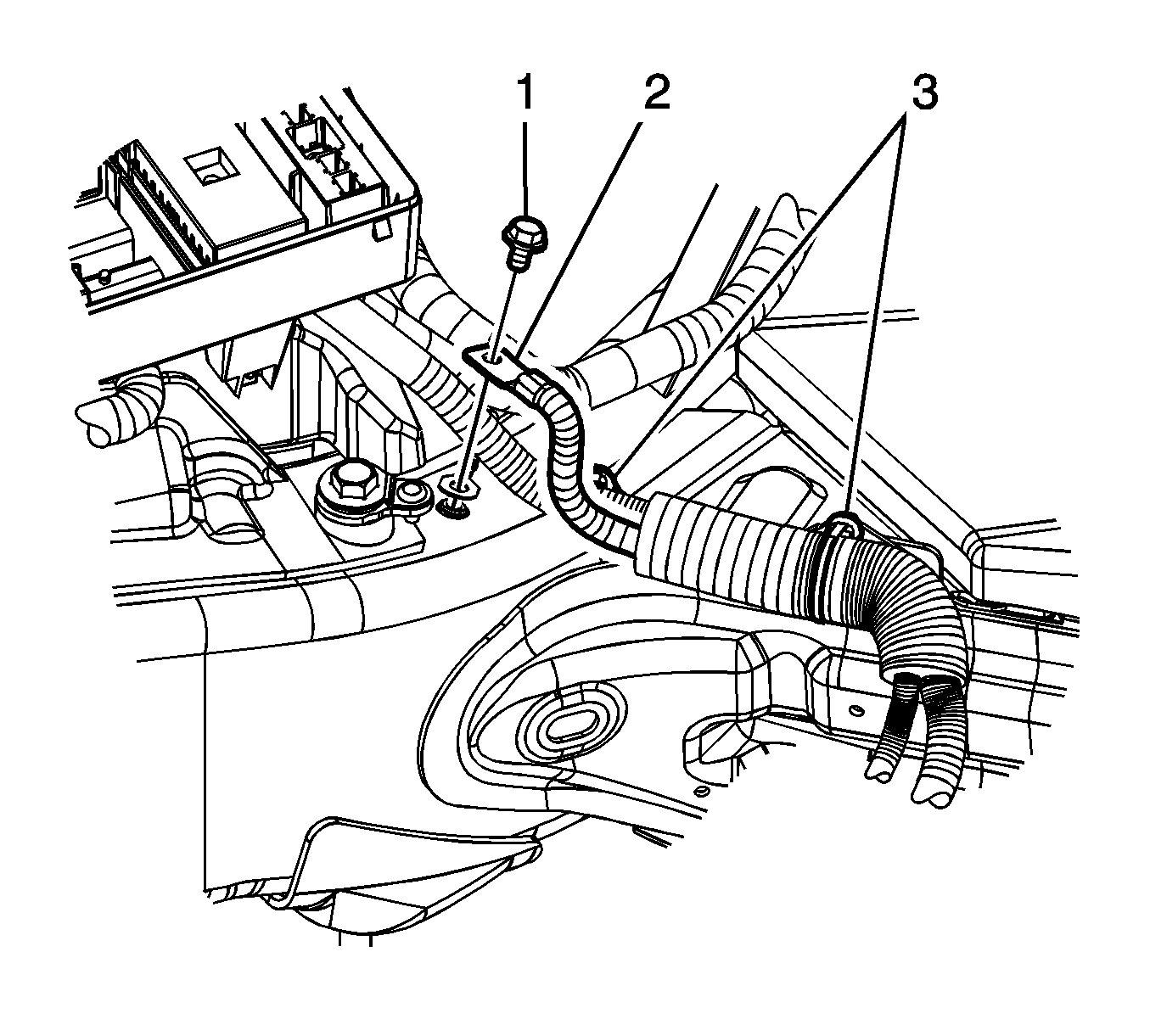 1
2
3