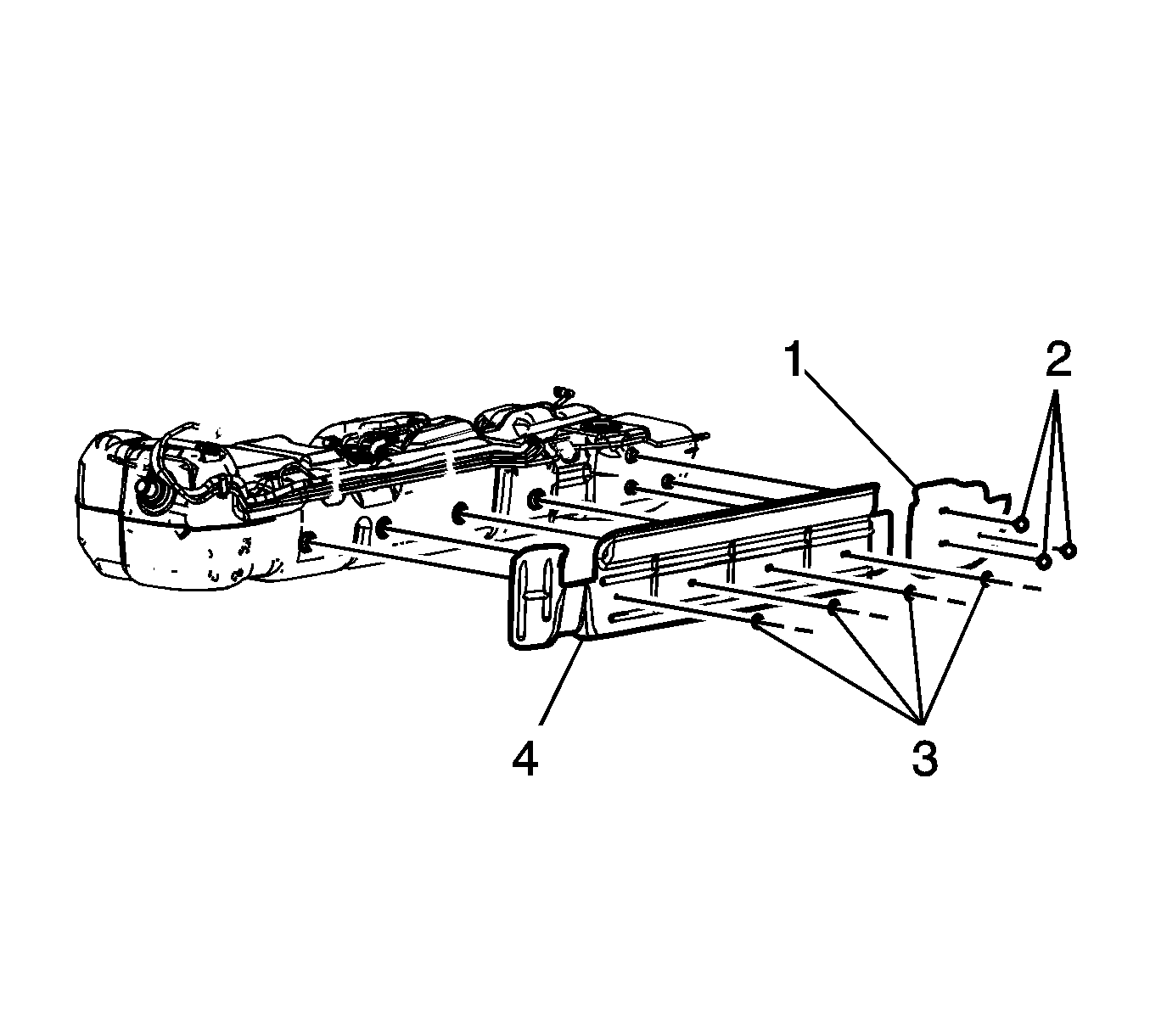 1
2
4
3