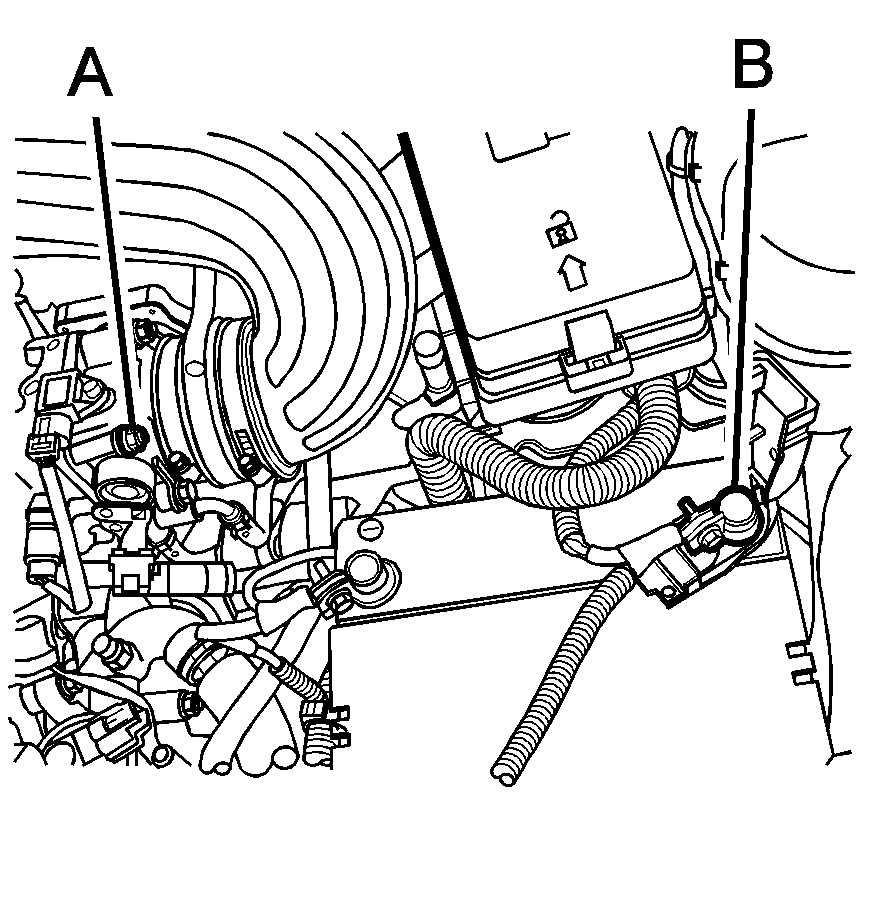 A

B