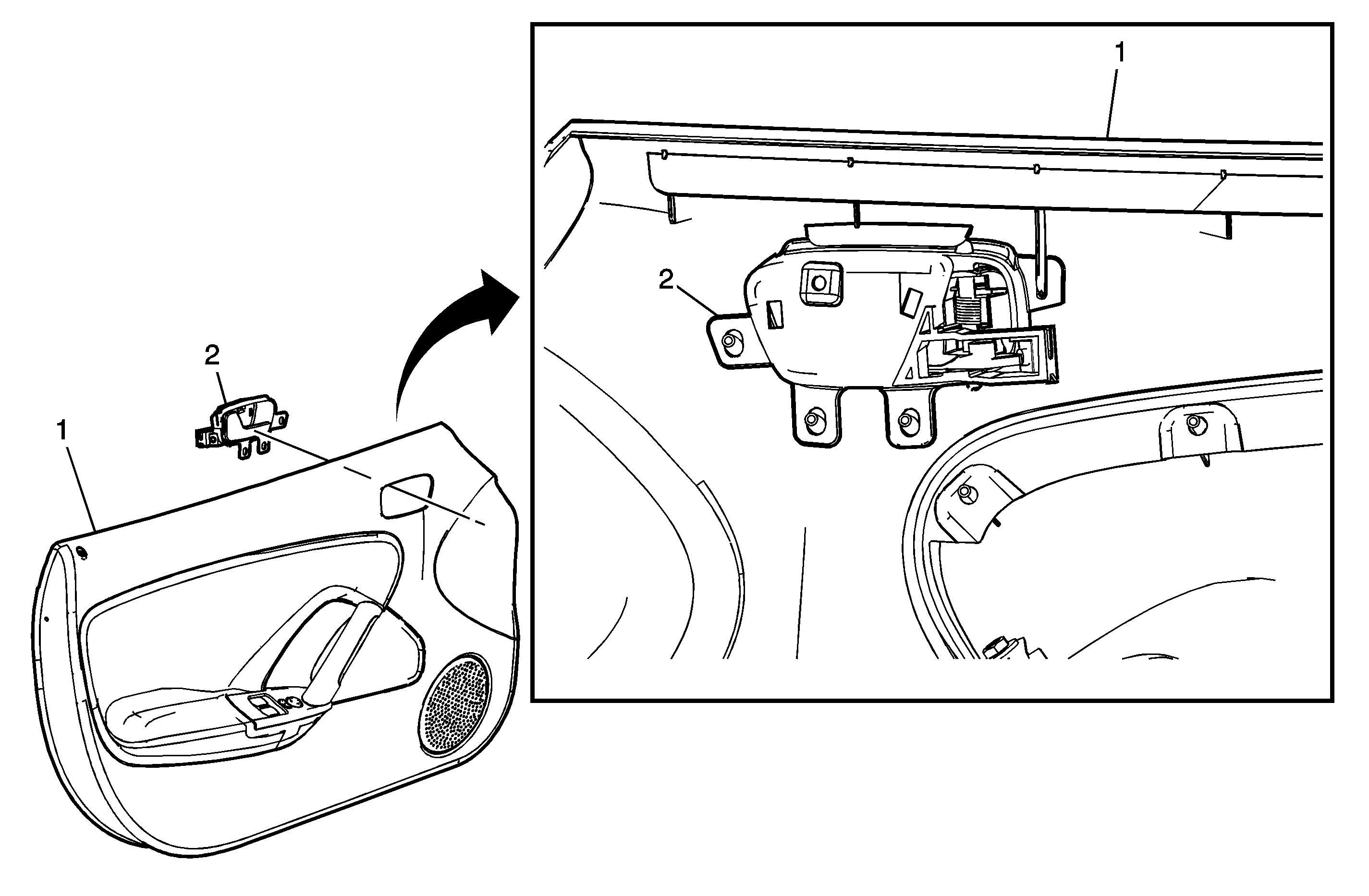 2
1
1
2