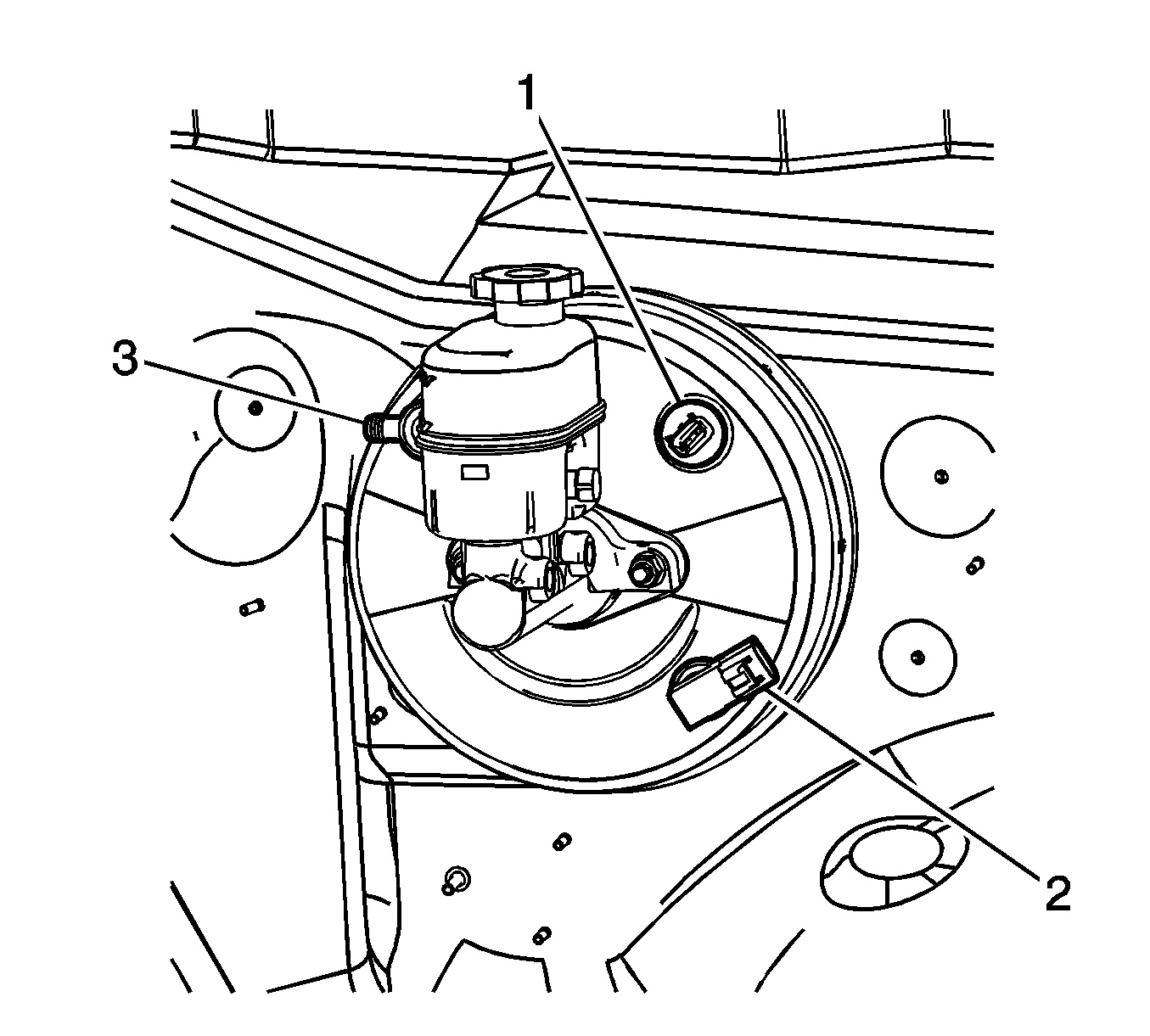 1
3
2