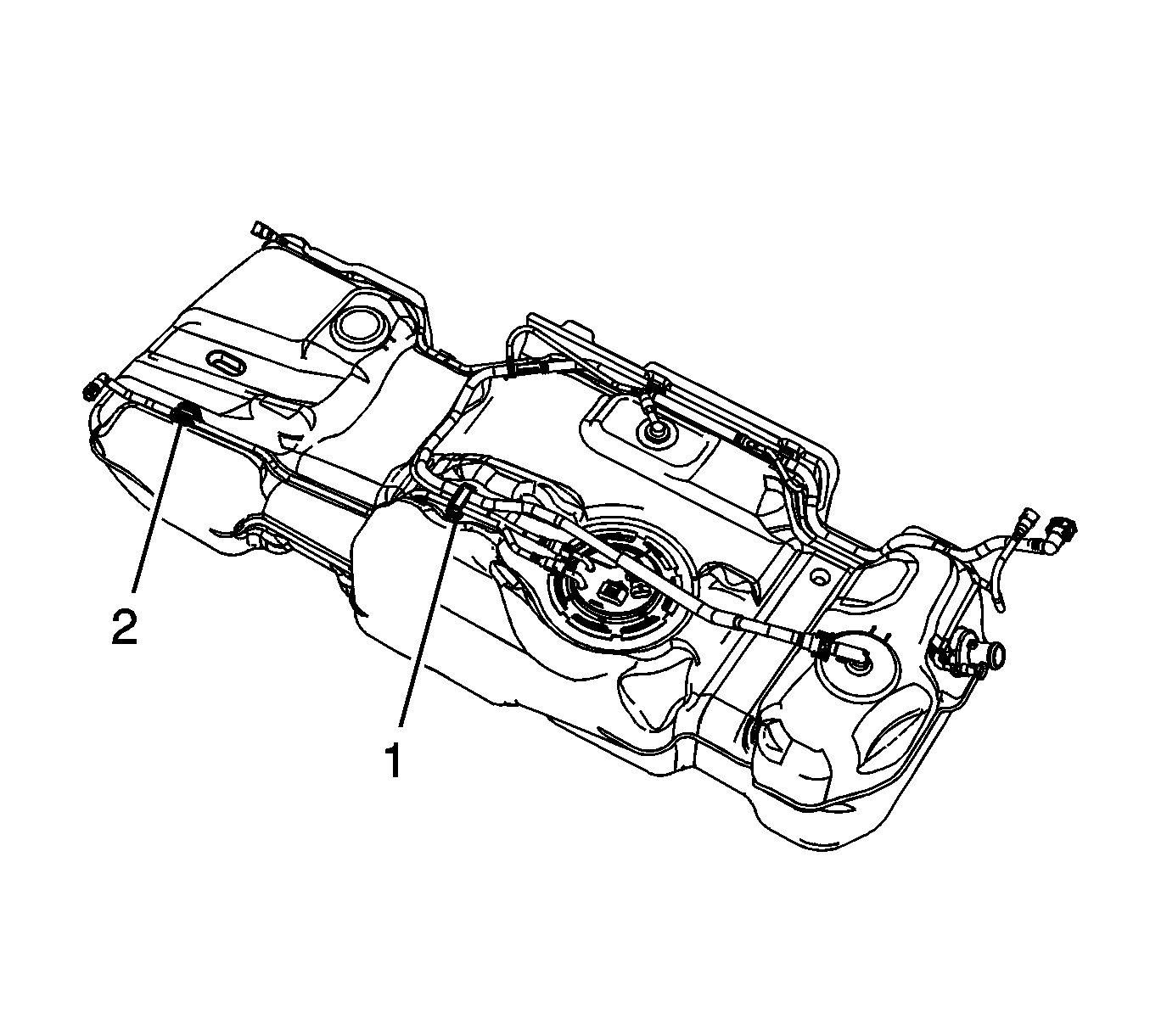 2

1