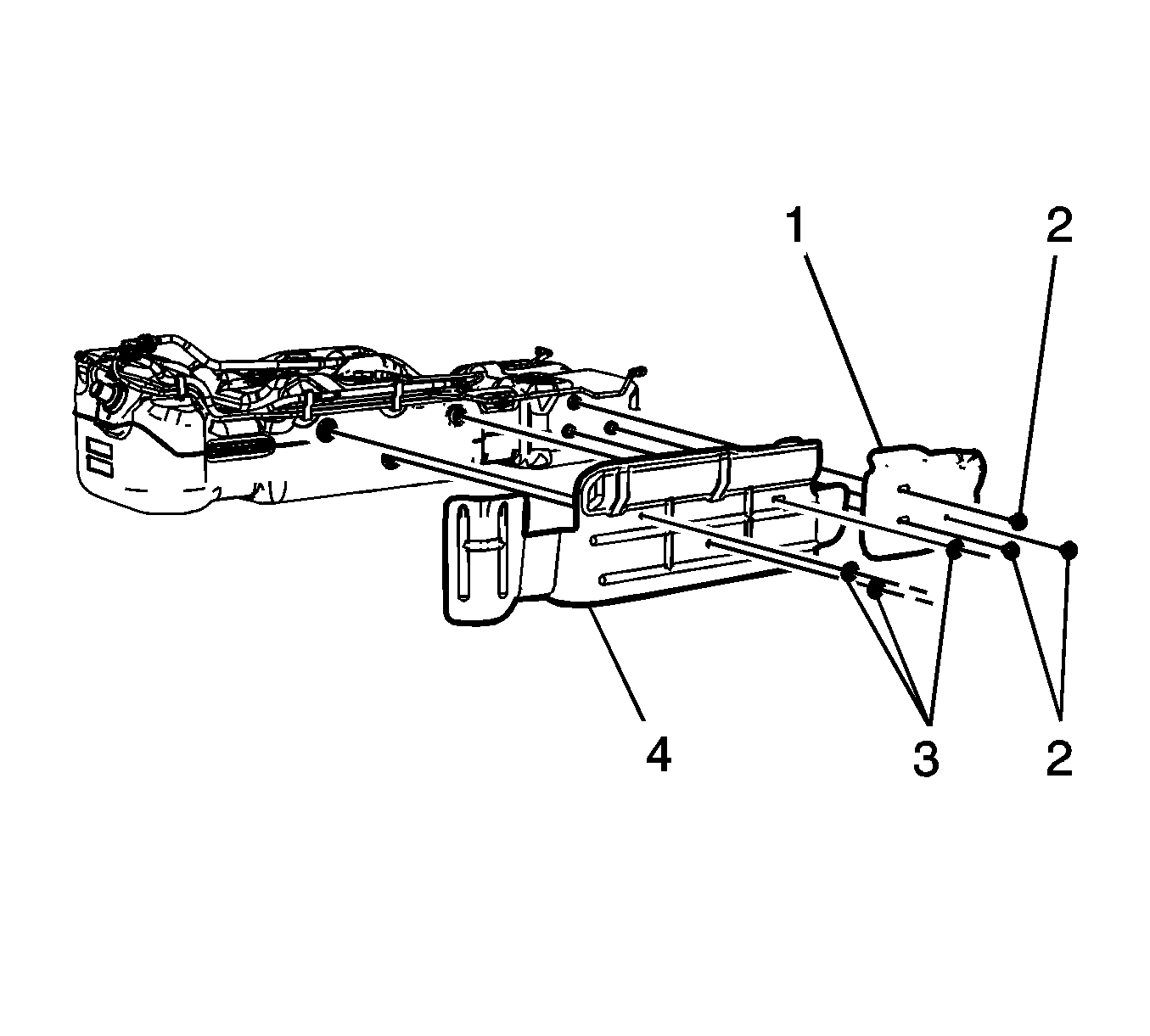 1
2
4
3
2