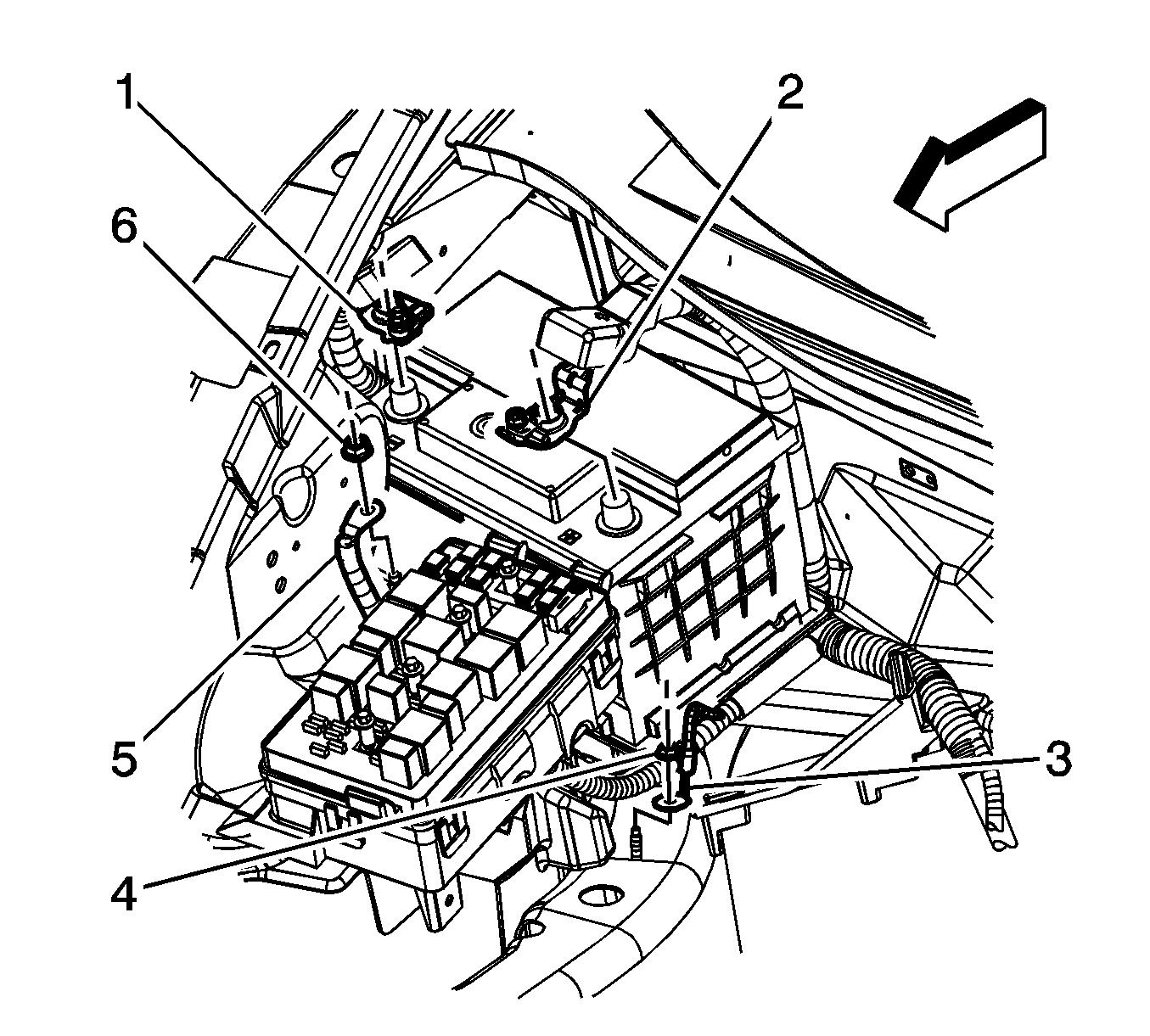 1
2
6
5
3
4