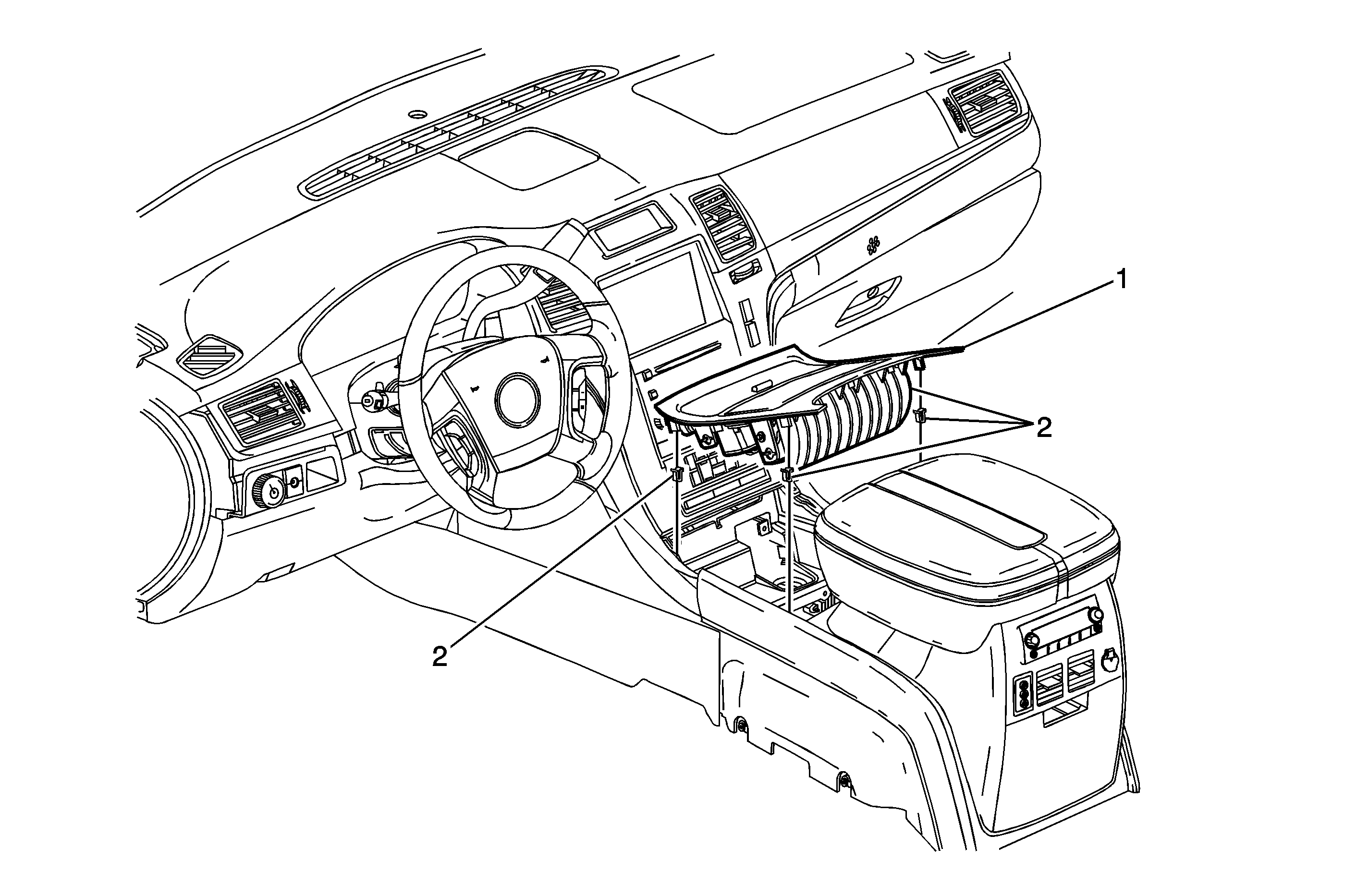 1

2

2