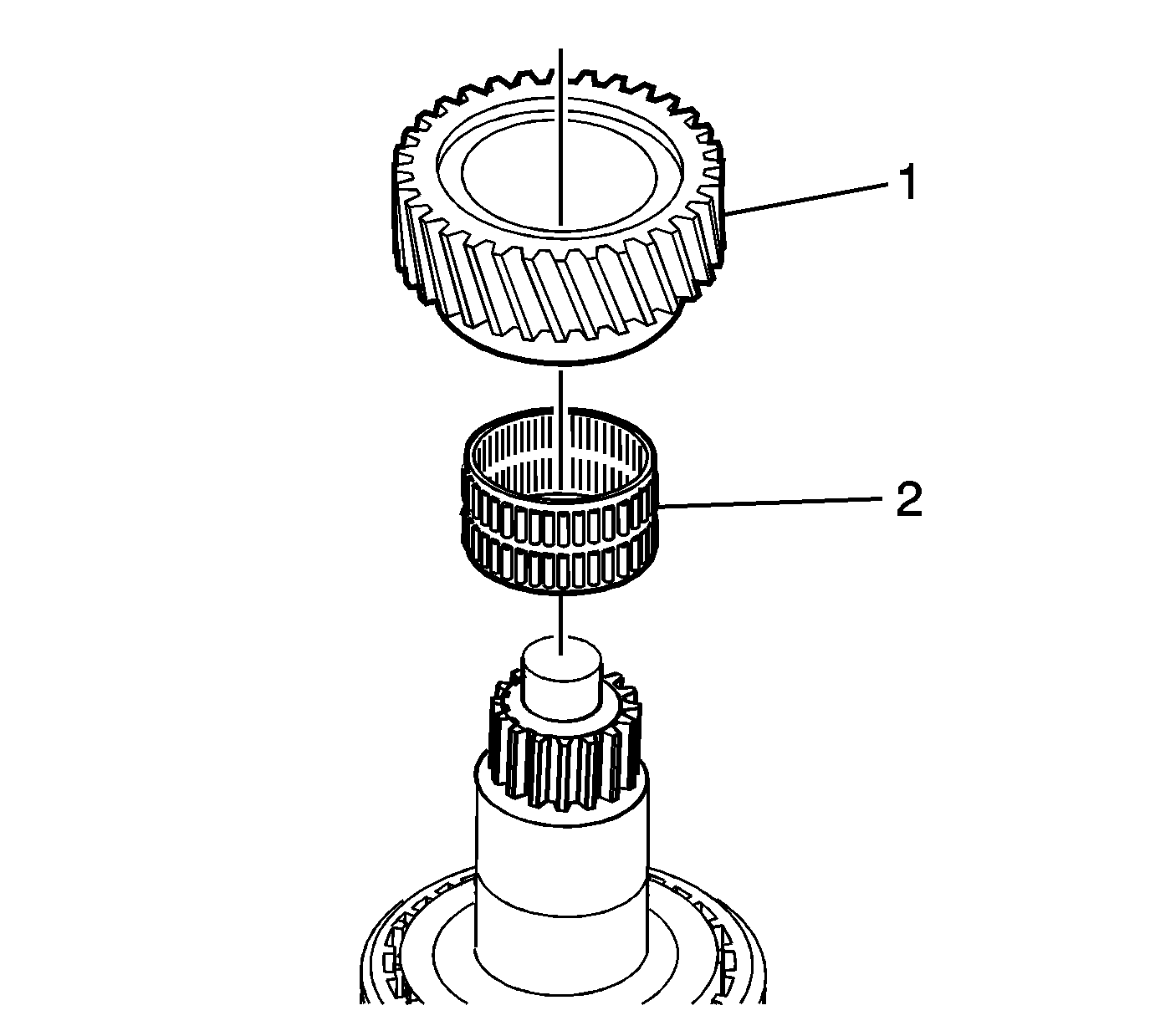 1

2