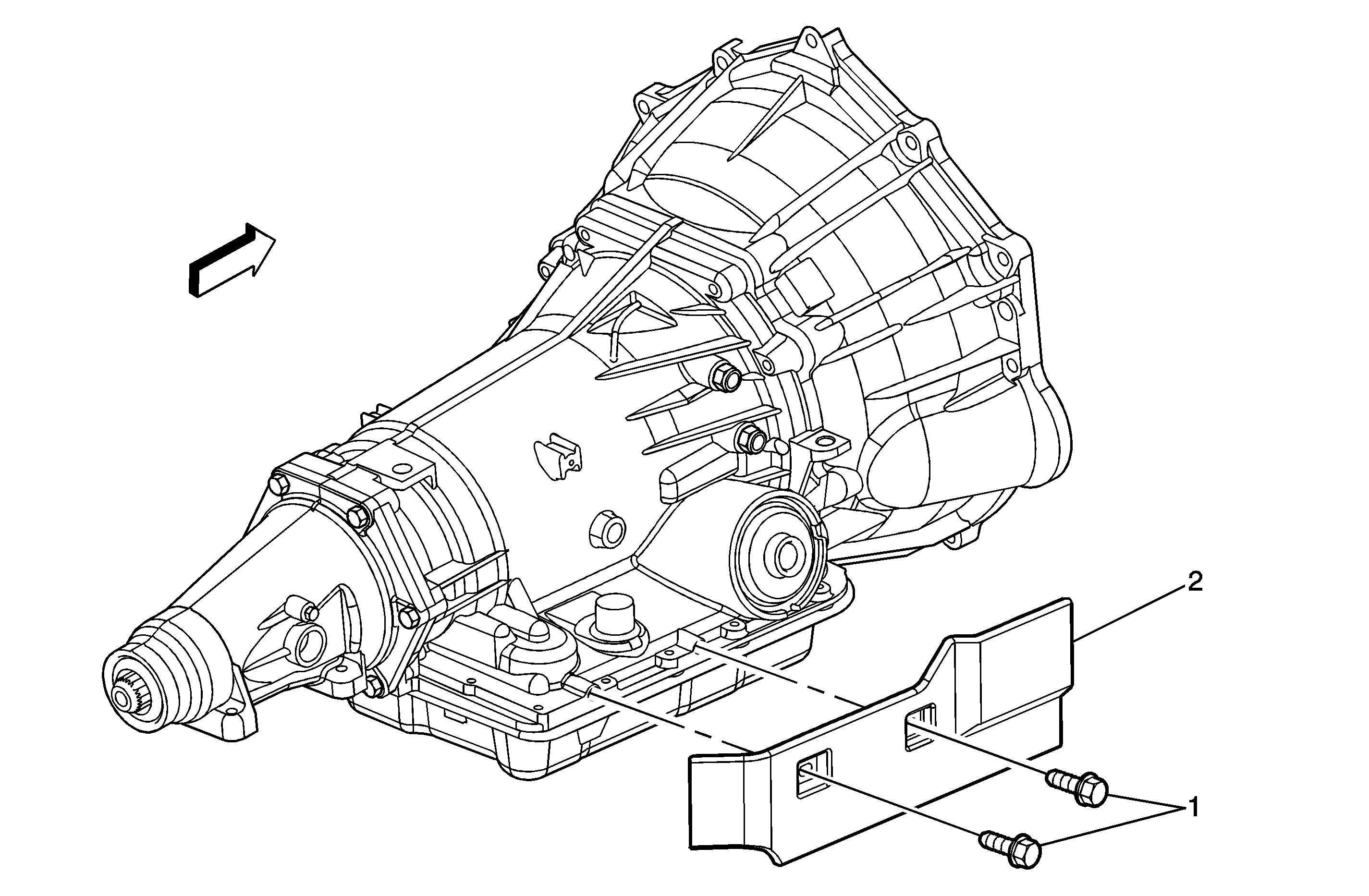 2

1