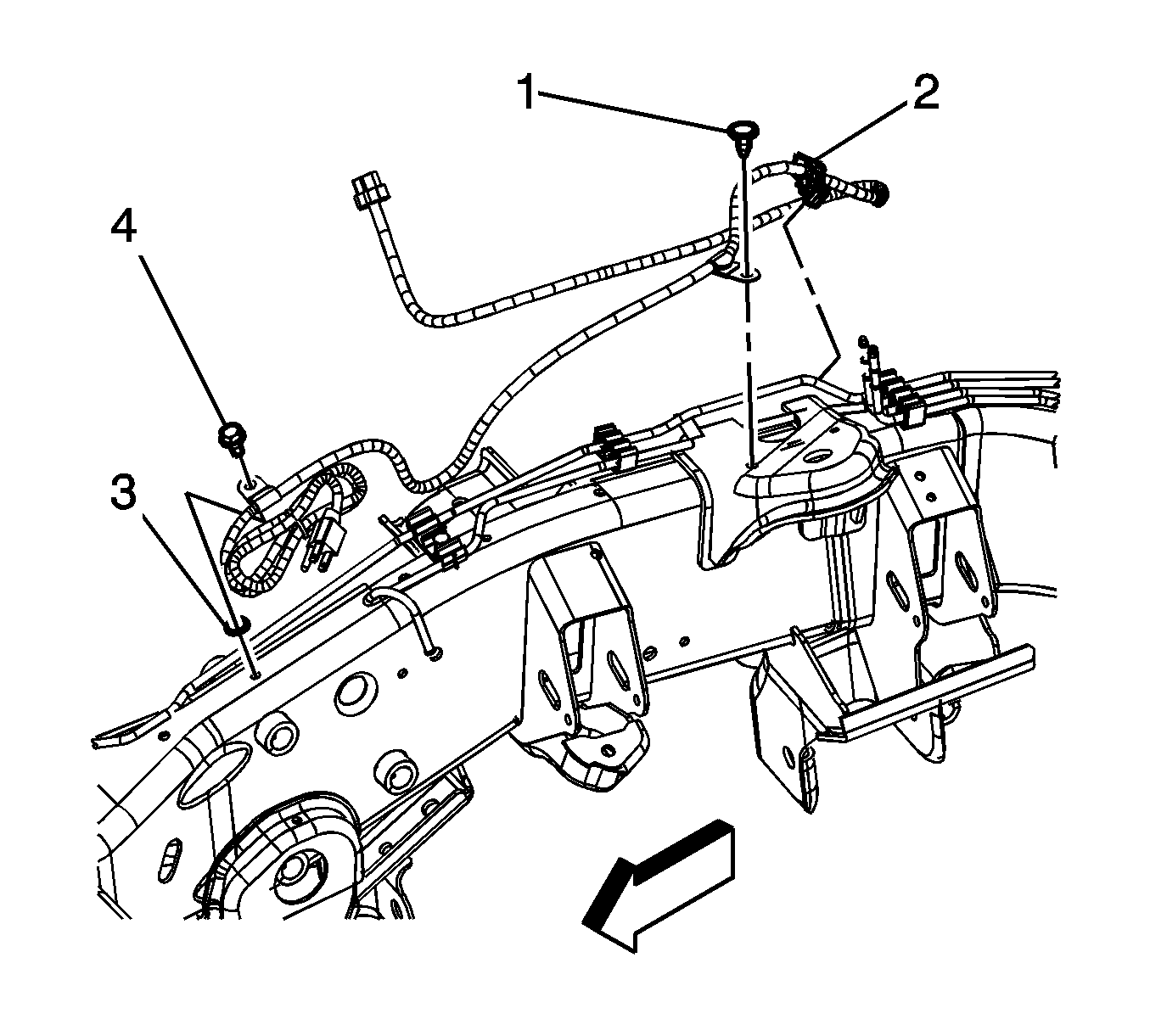 1
2
4
3