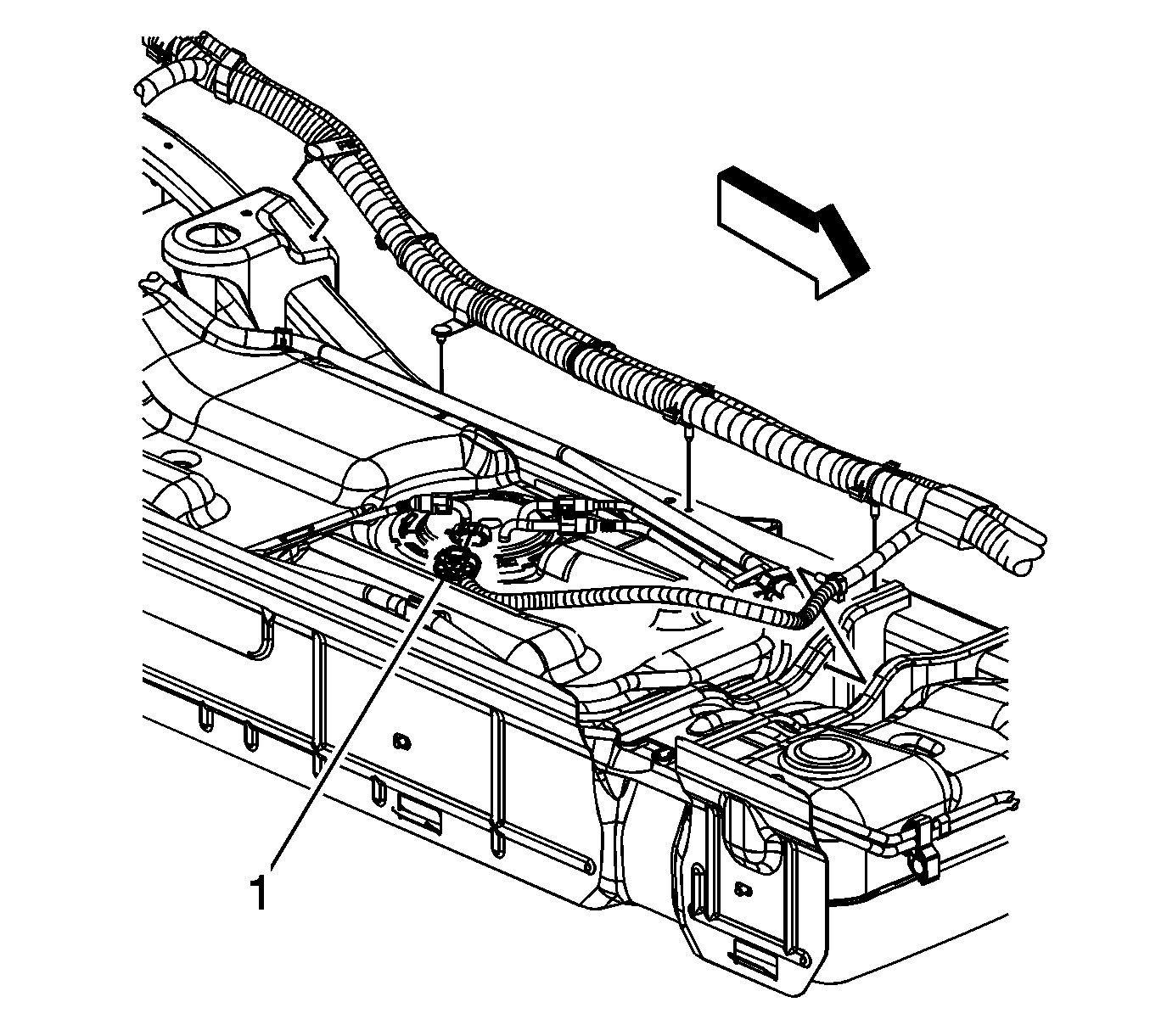 1