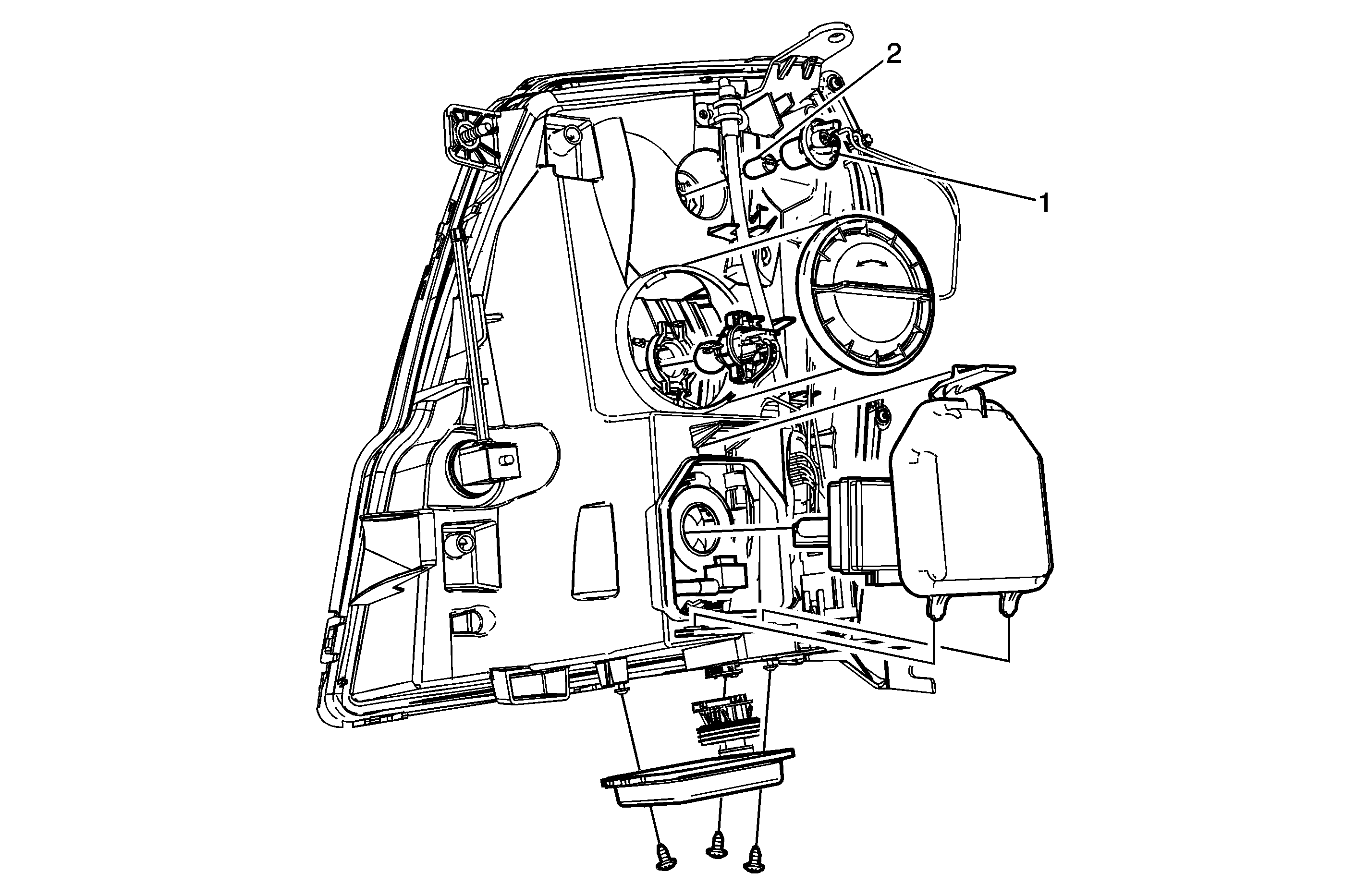 2
1