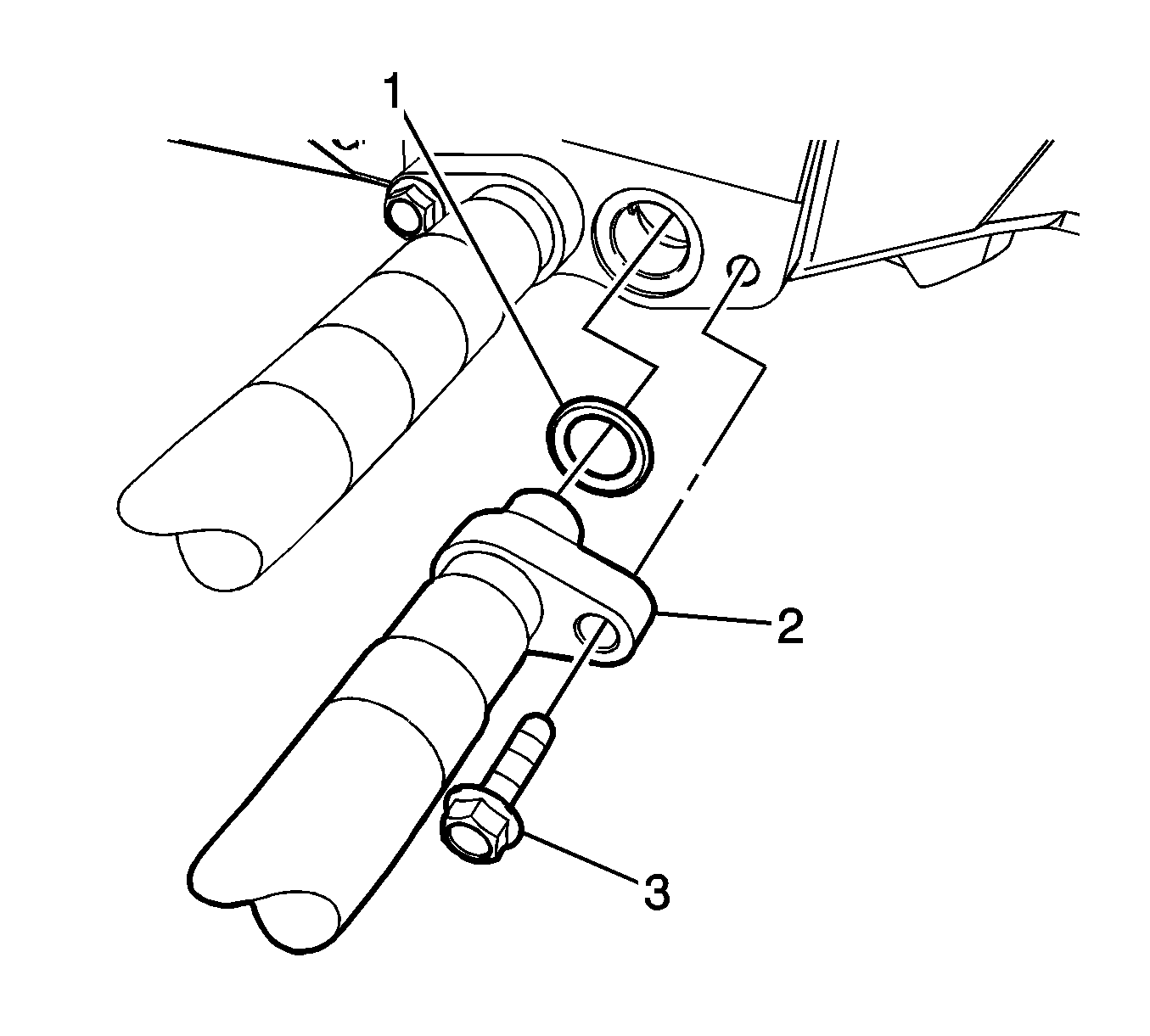 1
2
3