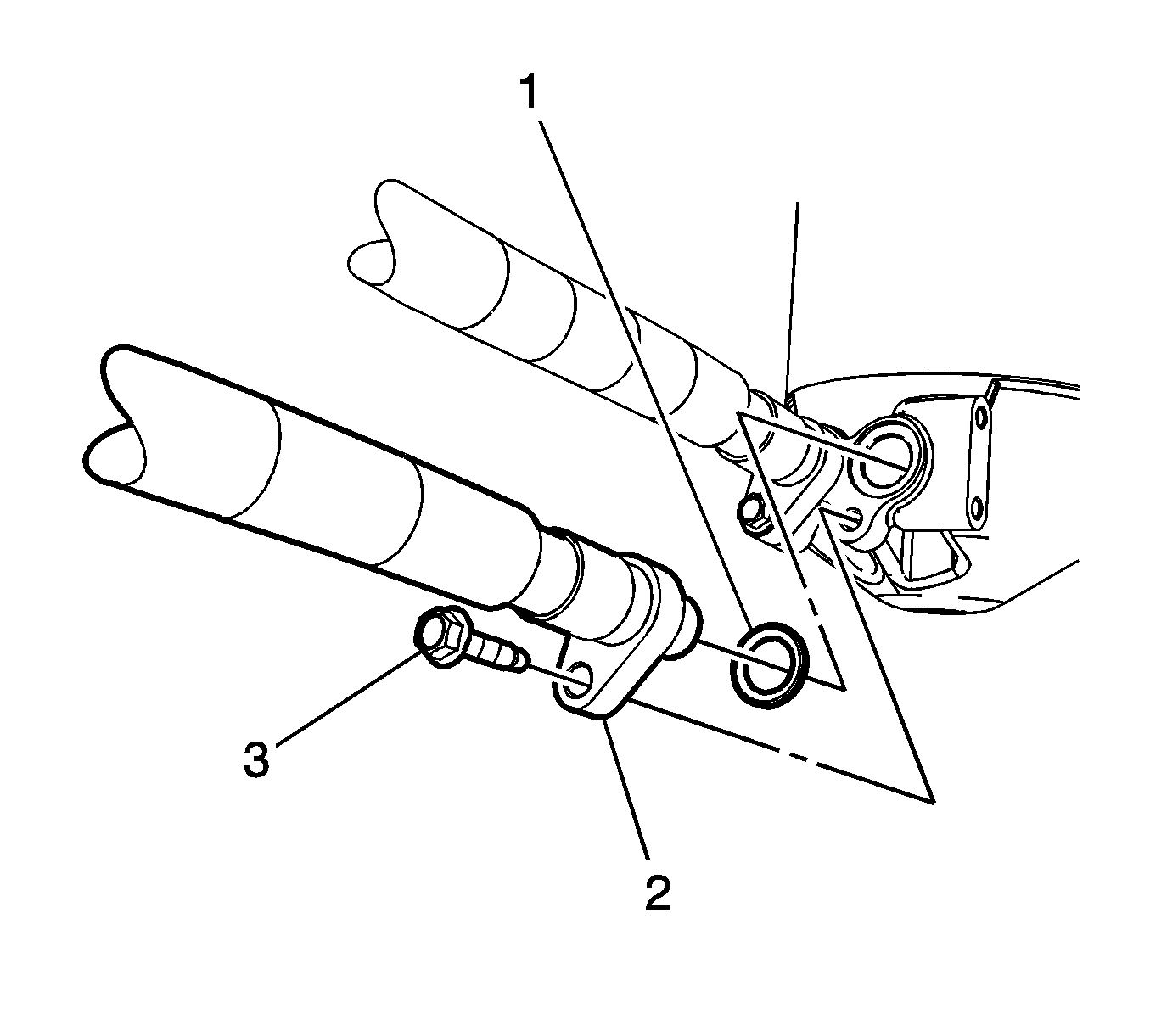 1
3
2